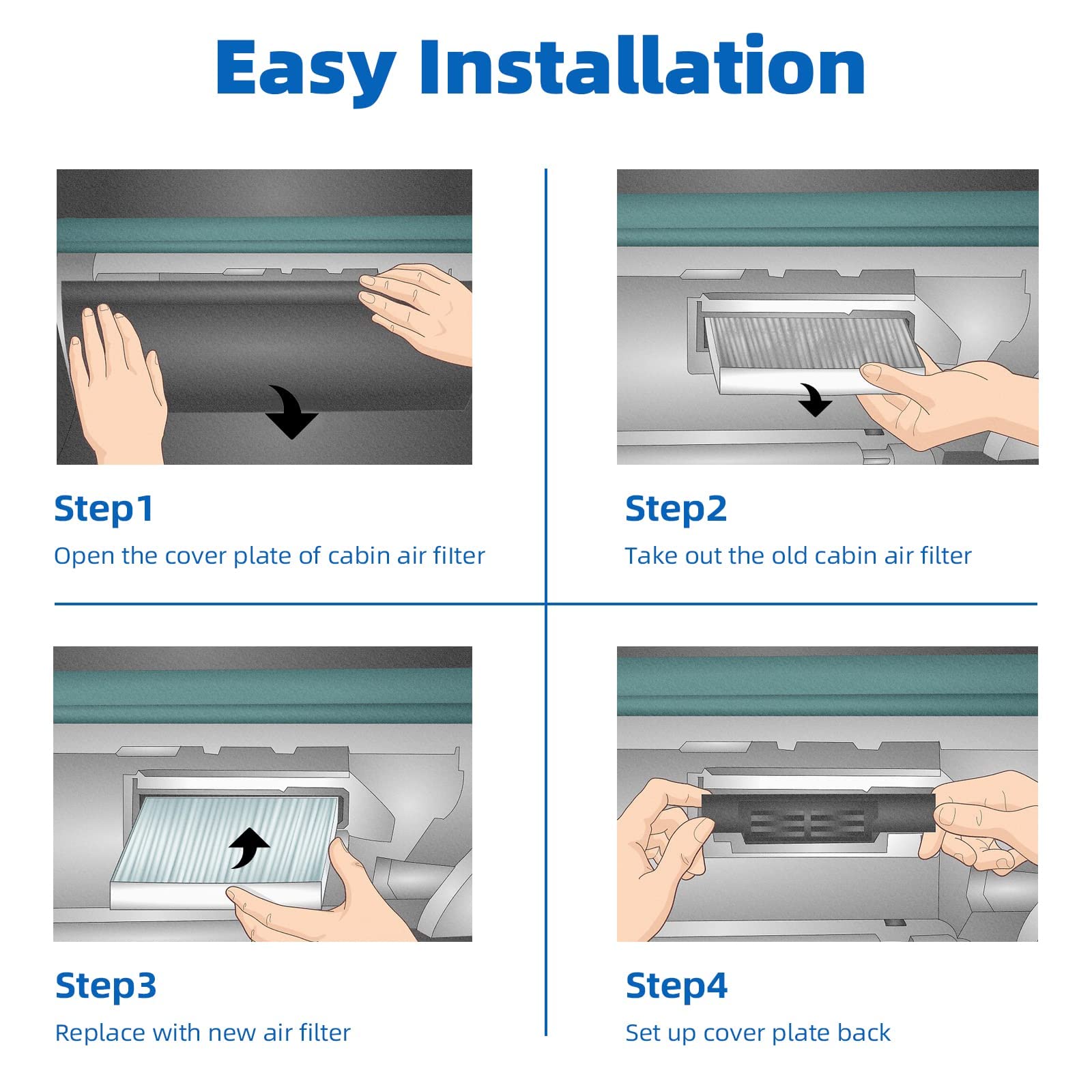 Easy Installation

Step1
Open the cover plate of cabin air filter

Step2
Take out the old cabin air filter

Step3
Replace with new air filter

Step4
Set up cover plate back