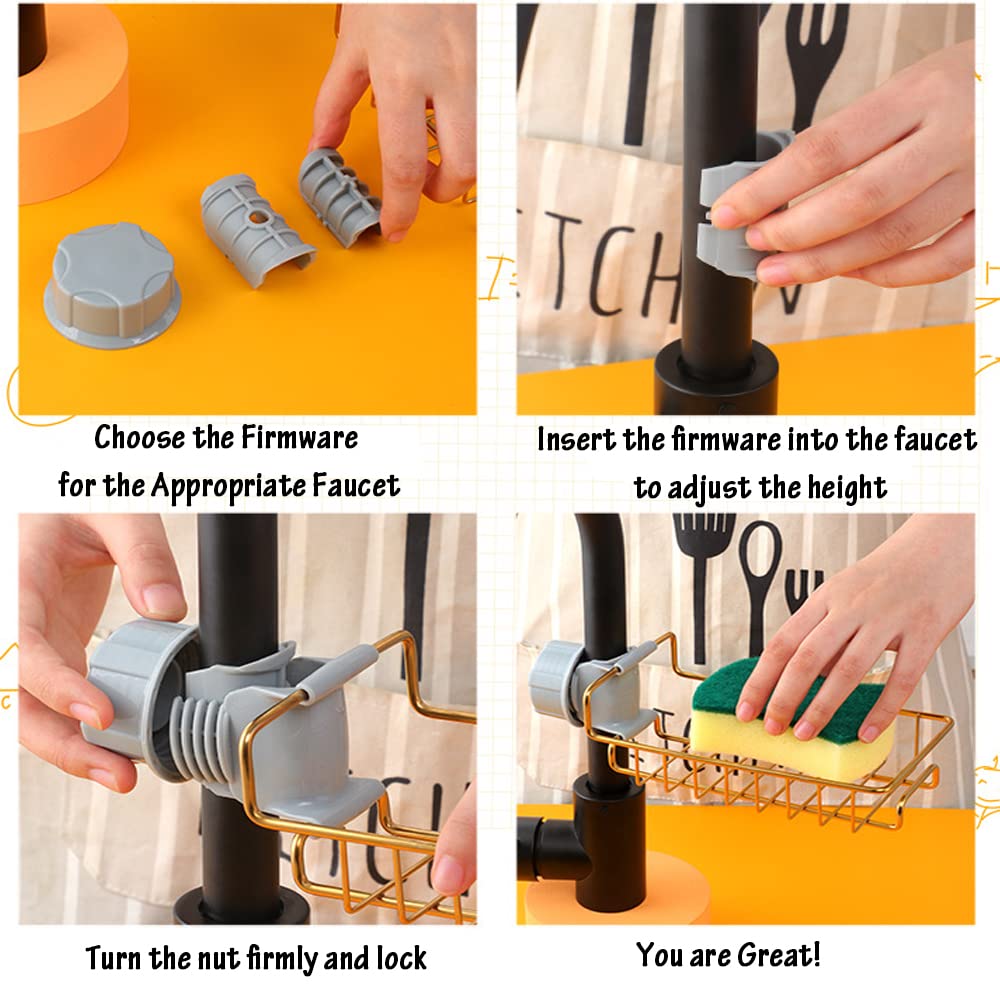 Choose the Firmware for the Appropriate Faucet

Insert the firmware into the faucet to adjust the height

Turn the nut firmly and lock

You are Great!