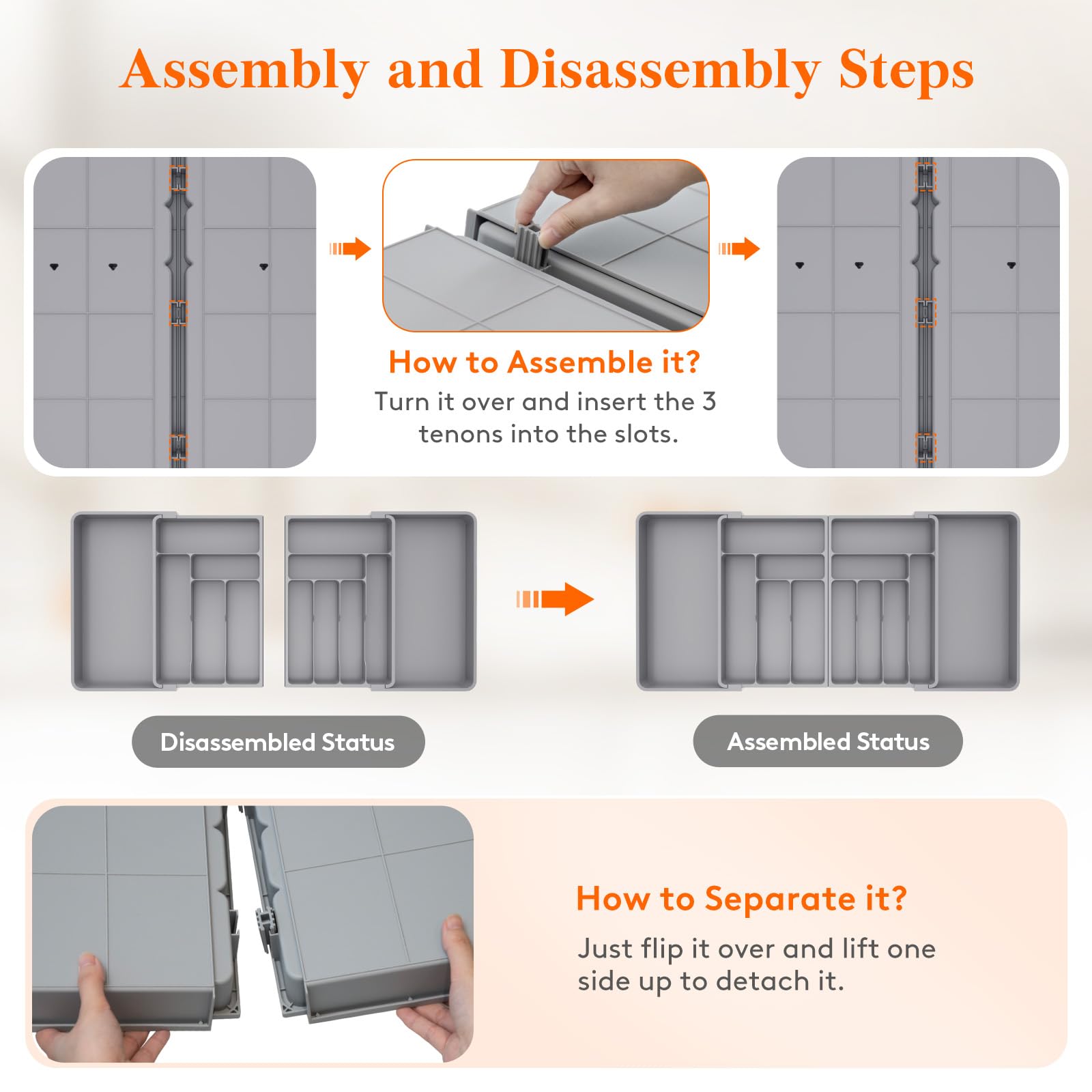 Assembly and Disassembly Steps

How to Assemble it?

Turn it over and insert the 3 tenons into the slots.

Disassembled Status

Assembled Status

How to Separate it?

Just flip it over and lift one side up to detach it.