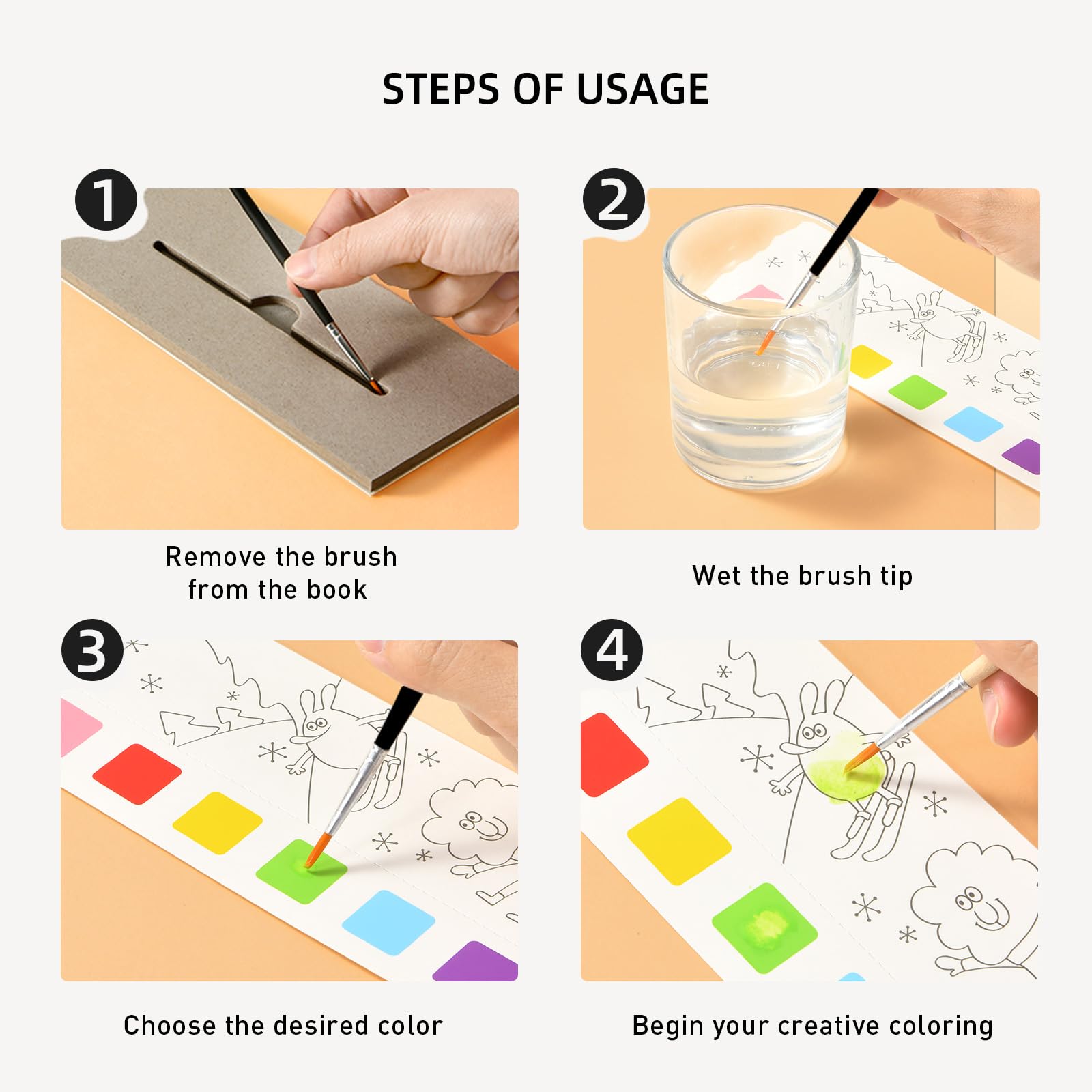 STEPS OF USAGE

1

Remove the brush from the book

2

Wet the brush tip

3

Choose the desired color

4

Begin your creative coloring