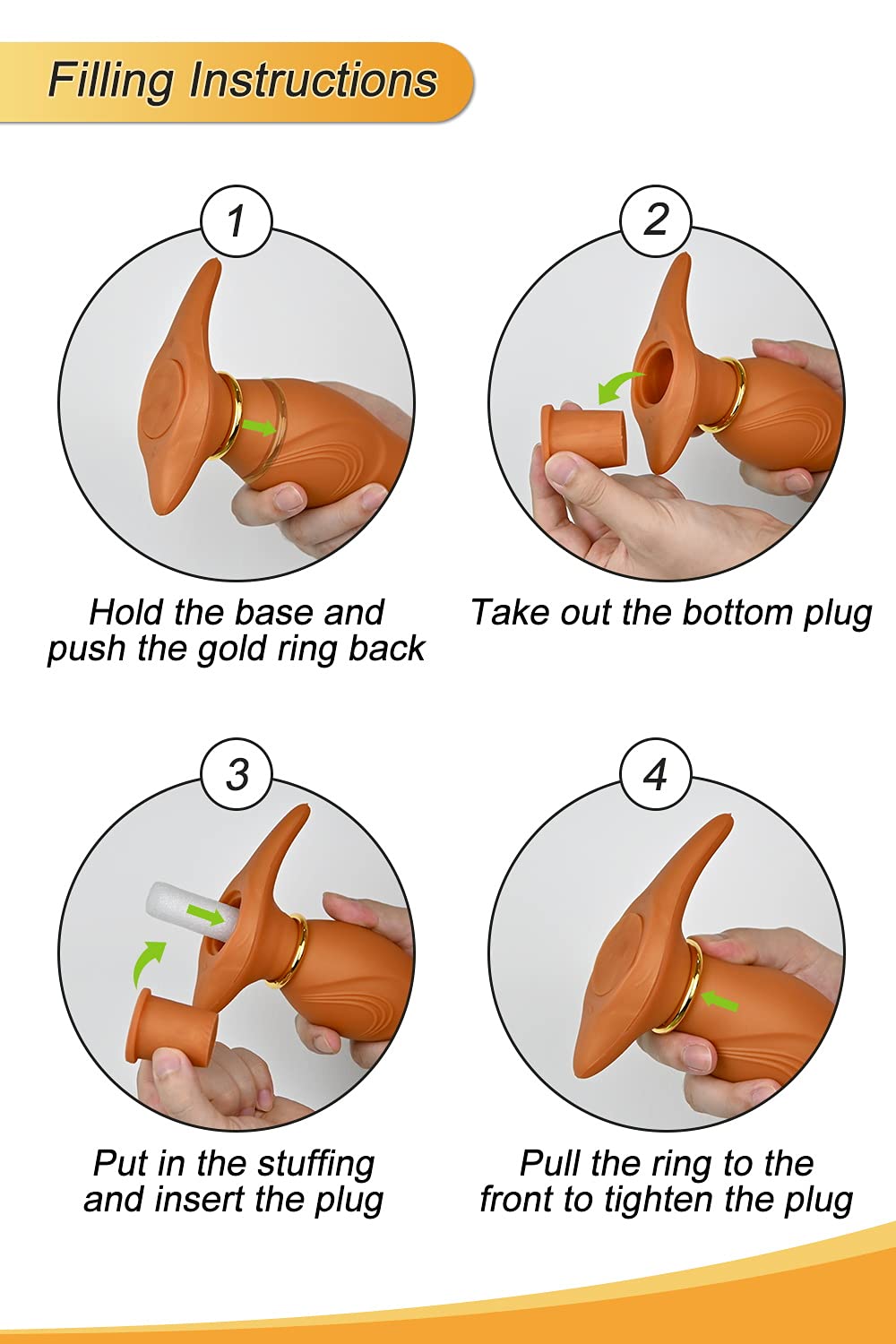 Filling Instructions

1

Hold the base and push the gold ring back

2

Take out the bottom plug

3

Put in the stuffing and insert the plug

4

Pull the ring to the front to tighten the plug