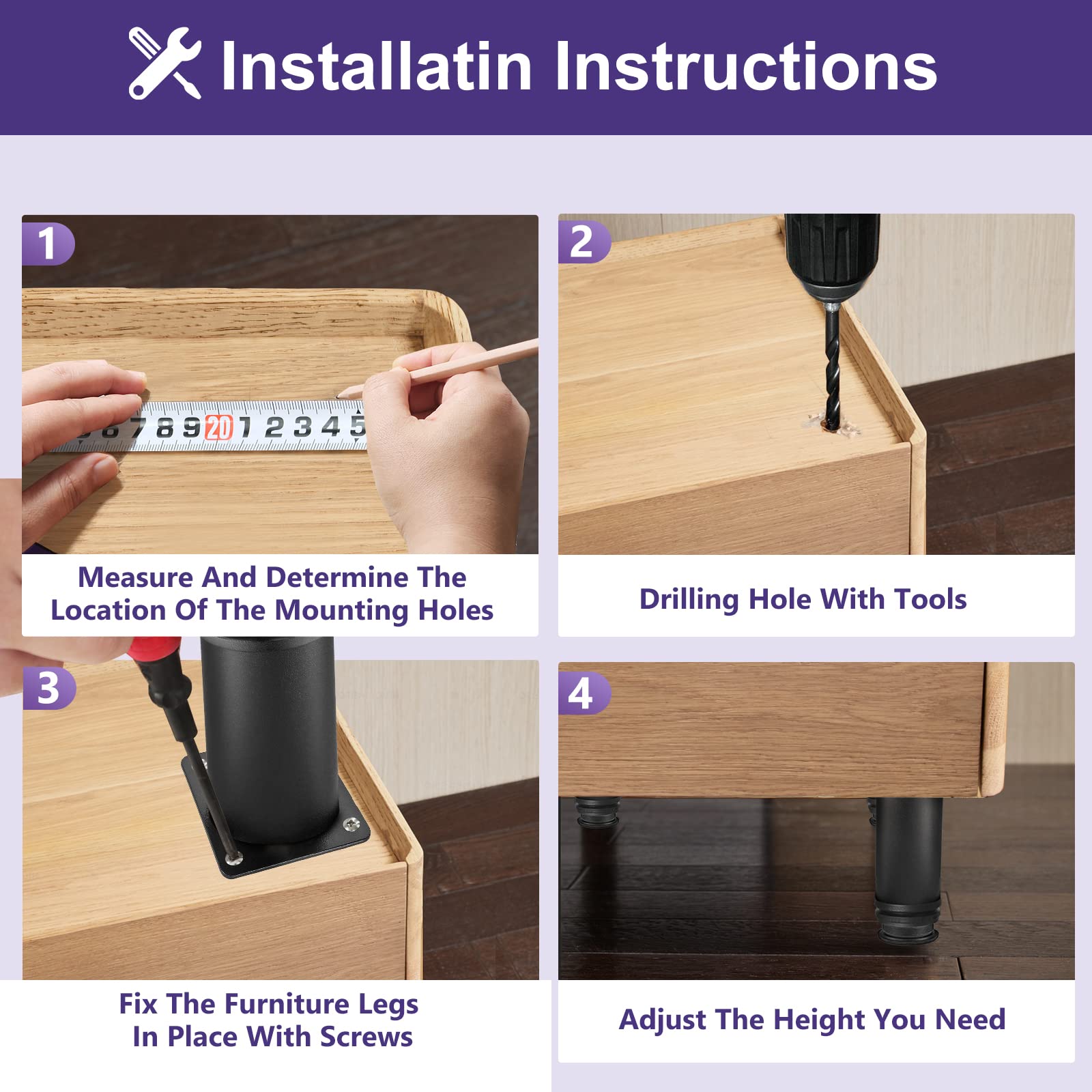 Installatin Instructions

1

6 7 8 9 20 1 2 3 4 5

Measure And Determine The Location Of The Mounting Holes

2

Drilling Hole With Tools

3

Fix The Furniture Legs In Place With Screws

4

Adjust The Height You Need