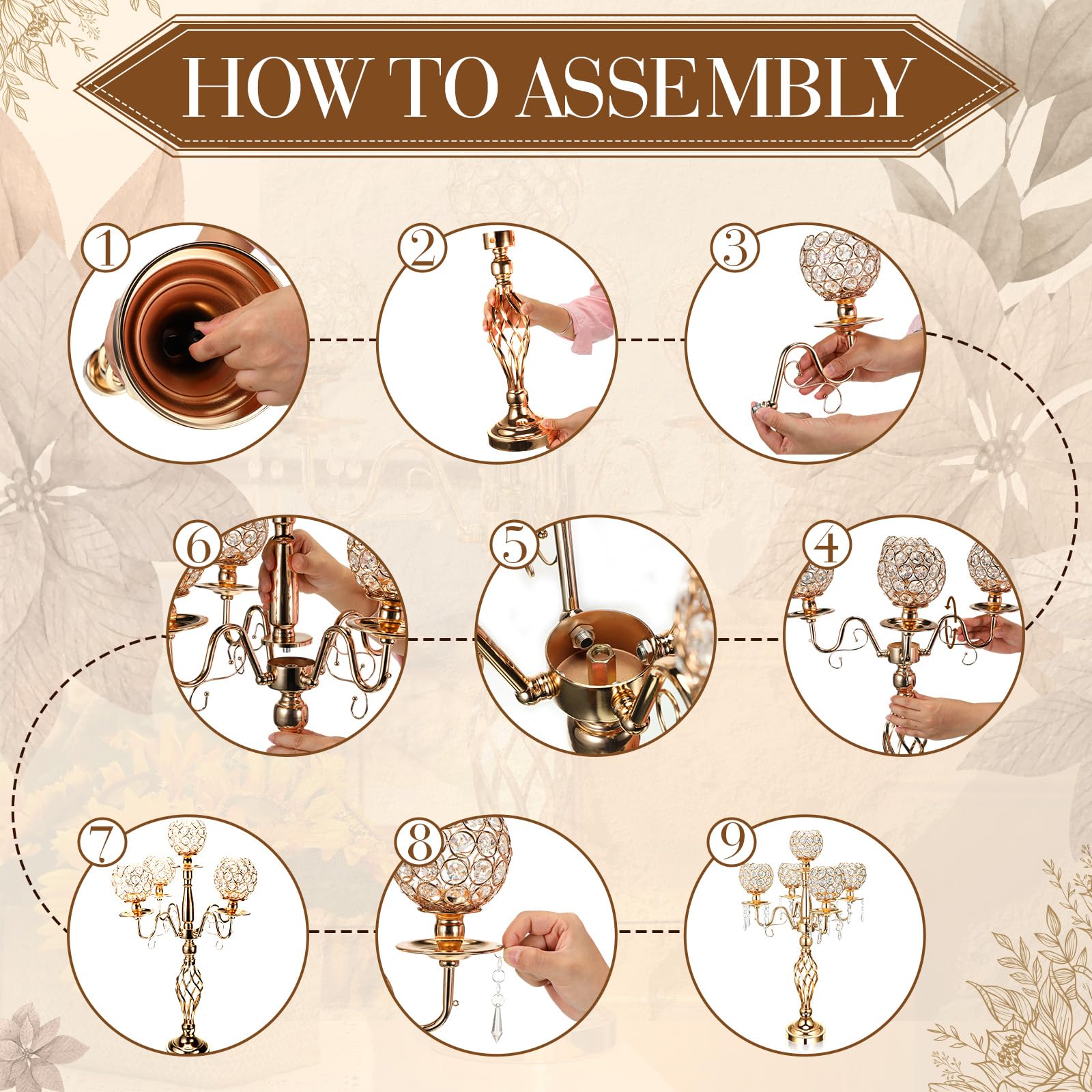 HOW TO ASSEMBLY

1

2

3

6

5

4

7

8

9