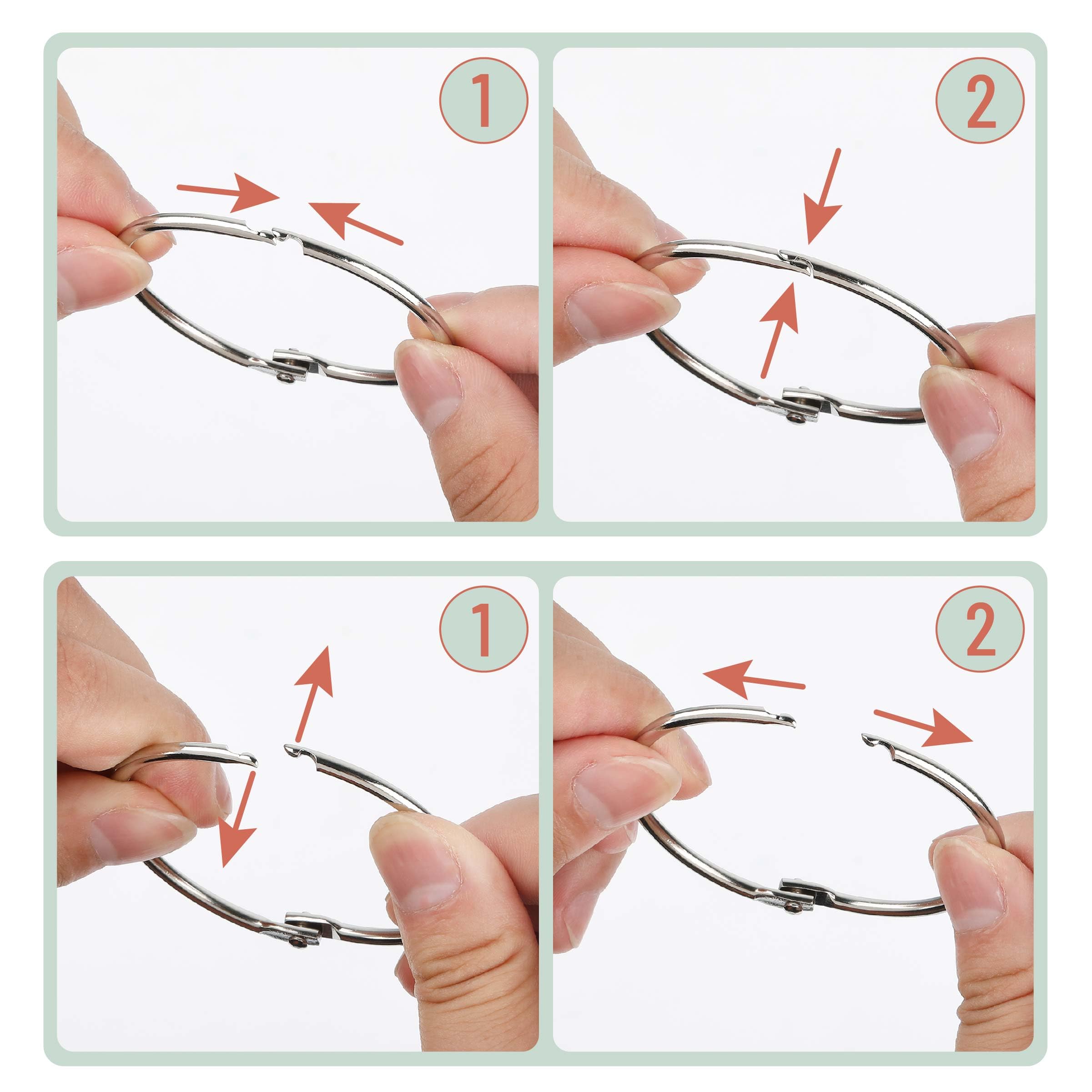 1

2

1

2