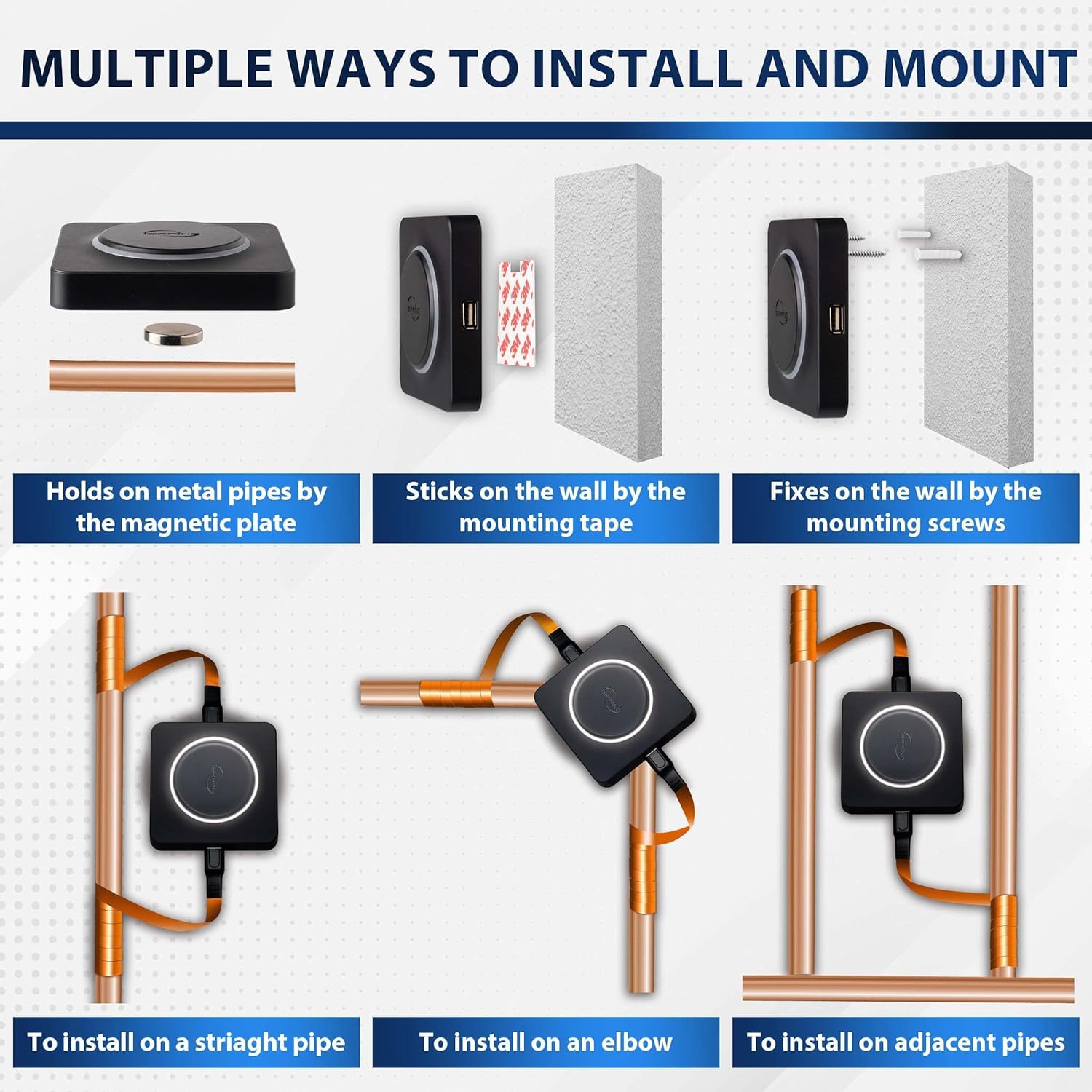 MULTIPLE WAYS TO INSTALL AND MOUNT

Holds on metal pipes by the magnetic plate

Sticks on the wall by the mounting tape

Fixes on the wall by the mounting screws

To install on a striaght pipe

To install on an elbow

To install on adjacent pipes