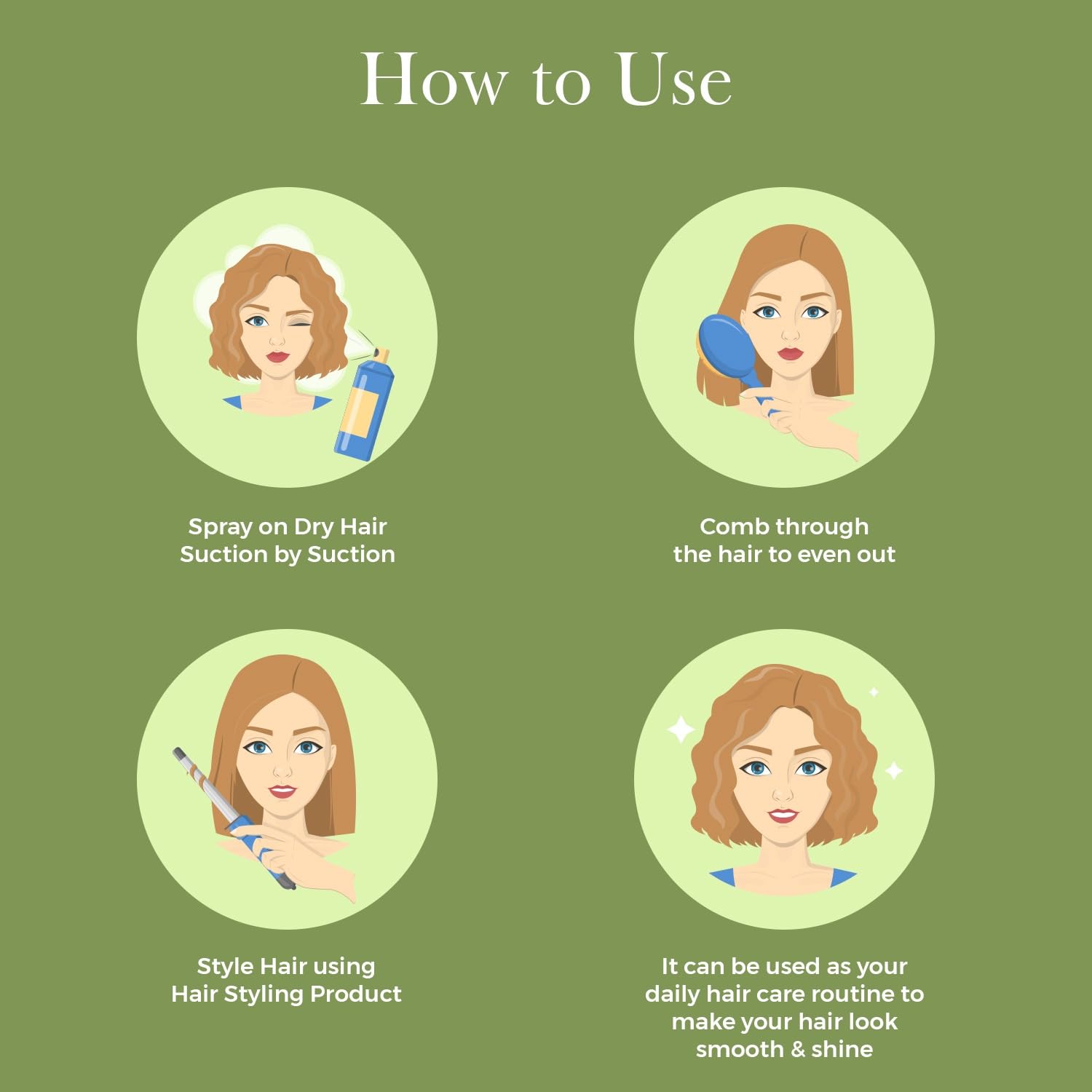 How to Use

Spray on Dry Hair Suction by Suction

Comb through the hair to even out

Style Hair using Hair Styling Product

It can be used as your daily hair care routine to make your hair look smooth & shine