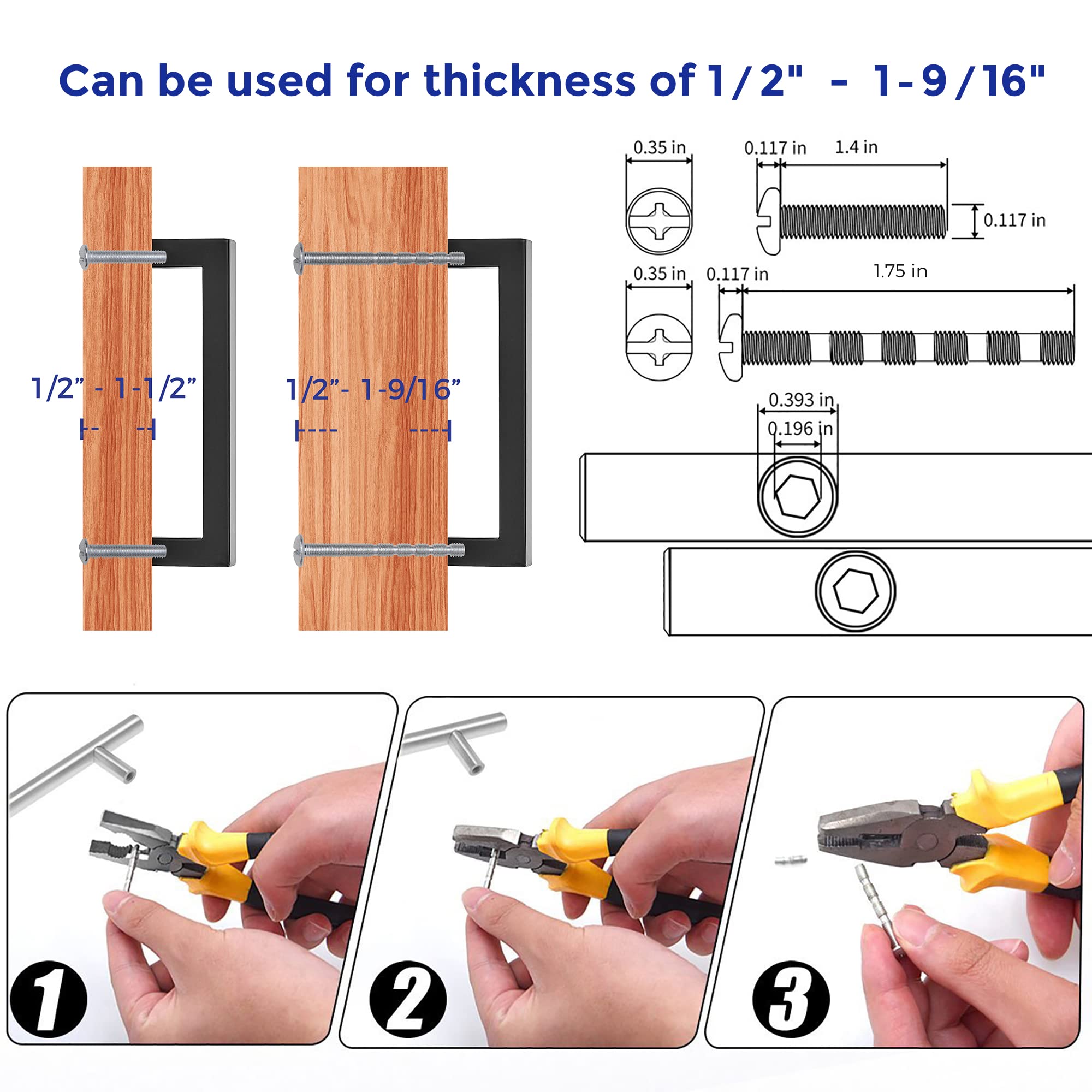 Can be used for thickness of 1/2" - 1-9/16"

1/2” - 1-1/2”

1/2”- 1-9/16”

0.35 in

0.117 in

1.4 in

0.117 in

0.35 in

0.117 in

1.75 in

0.393 in

0.196 in

1

2

3