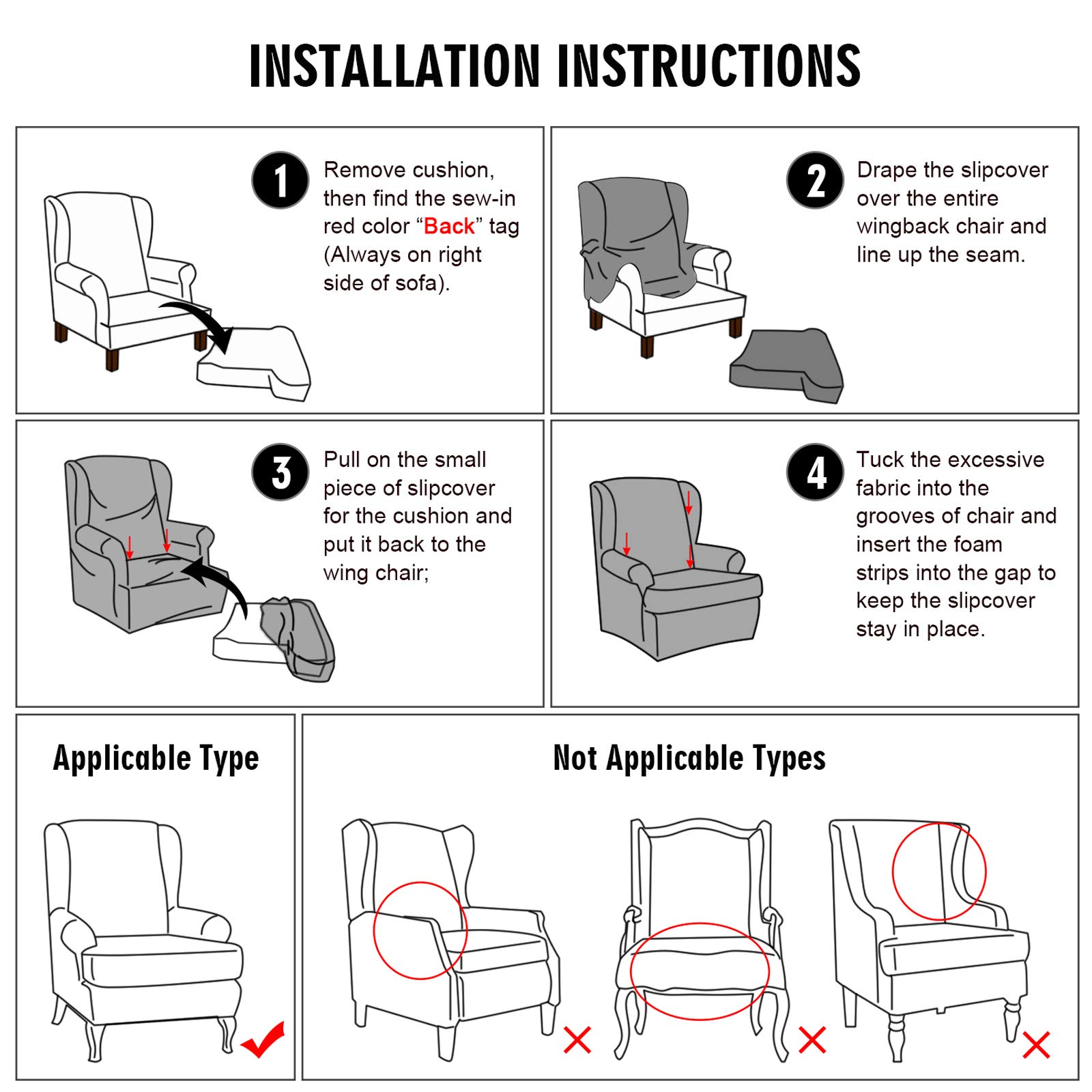 INSTALLATION INSTRUCTIONS

1 Remove cushion, then find the sew-in red color “Back” tag (Always on right side of sofa).

2 Drape the slipcover over the entire wingback chair and line up the seam.

3 Pull on the small piece of slipcover for the cushion and put it back to the wing chair;

4 Tuck the excessive fabric into the grooves of chair and insert the foam strips into the gap to keep the slipcover stay in place.

Applicable Type

Not Applicable Types