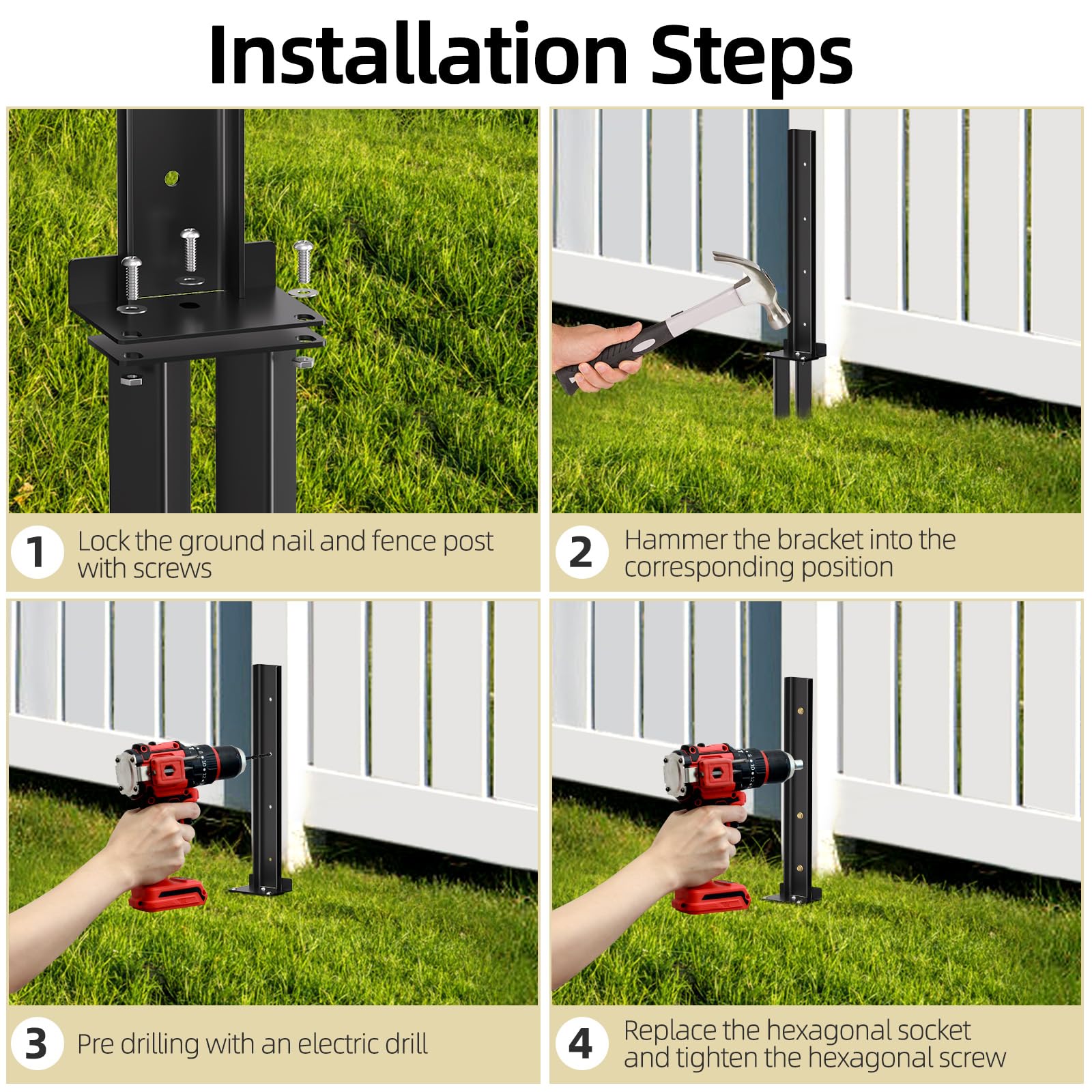 Installation Steps

1 Lock the ground nail and fence post with screws

2 Hammer the bracket into the corresponding position

3 Pre drilling with an electric drill

4 Replace the hexagonal socket and tighten the hexagonal screw