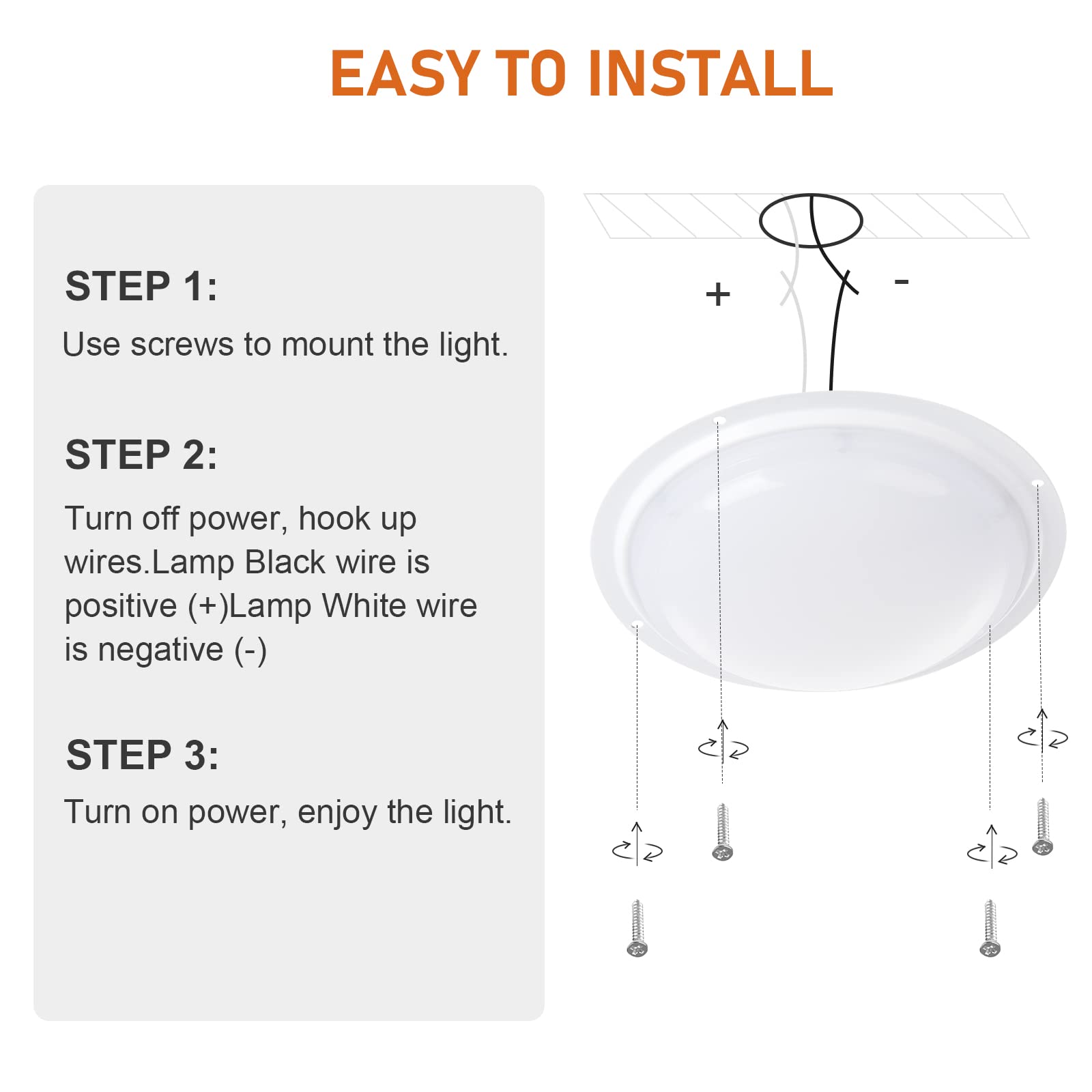 EASY TO INSTALL

STEP 1:
Use screws to mount the light.

STEP 2:
Turn off power, hook up wires.Lamp Black wire is positive (+)Lamp White wire is negative (-)

STEP 3:
Turn on power, enjoy the light.

+
-