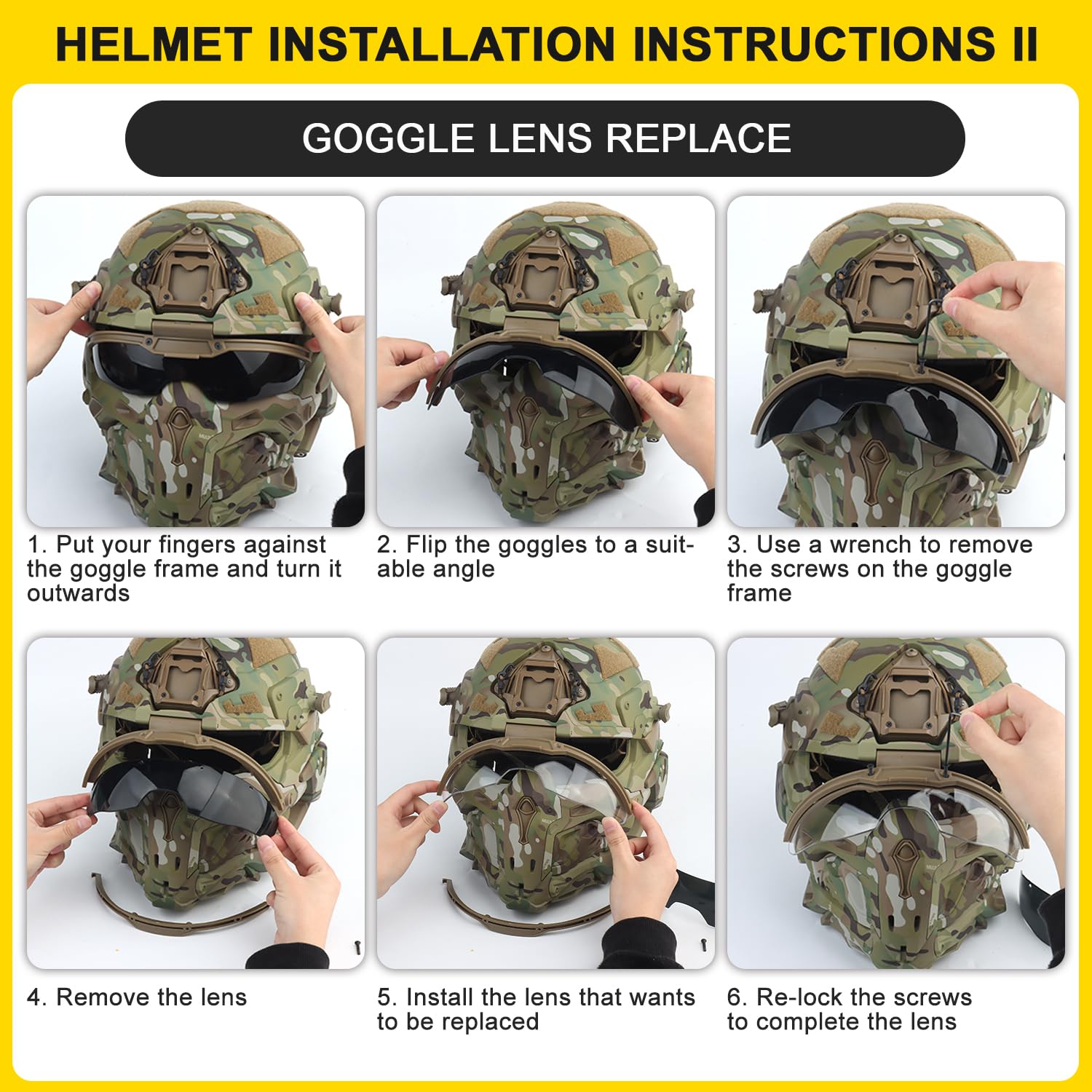 HELMET INSTALLATION INSTRUCTIONS II

GOGGLE LENS REPLACE

1. Put your fingers against the goggle frame and turn it outwards

2. Flip the goggles to a suitable angle

3. Use a wrench to remove the screws on the goggle frame

4. Remove the lens

5. Install the lens that wants to be replaced

6. Re-lock the screws to complete the lens