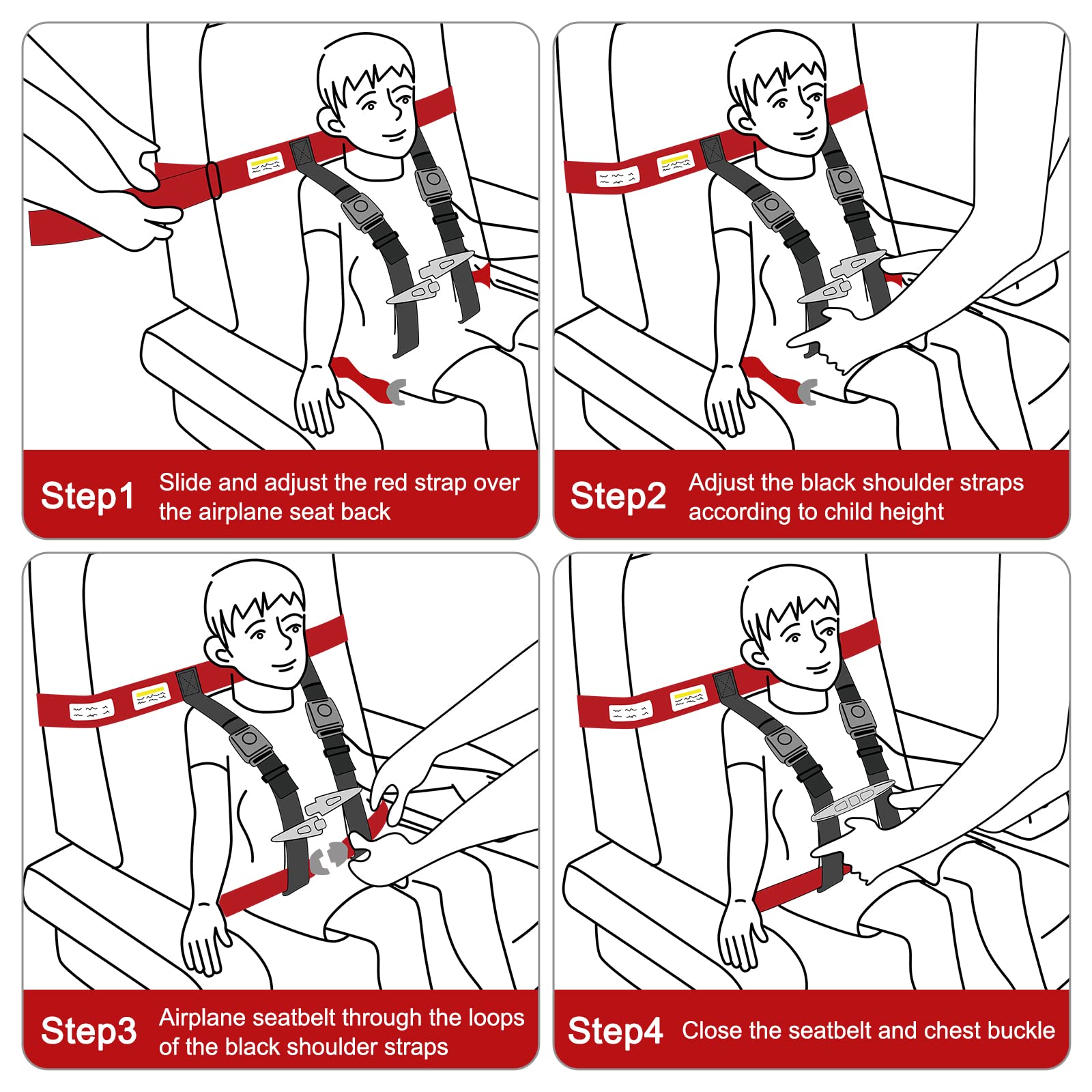 Step1 Slide and adjust the red strap over the airplane seat back

Step2 Adjust the black shoulder straps according to child height

Step3 Airplane seatbelt through the loops of the black shoulder straps

Step4 Close the seatbelt and chest buckle