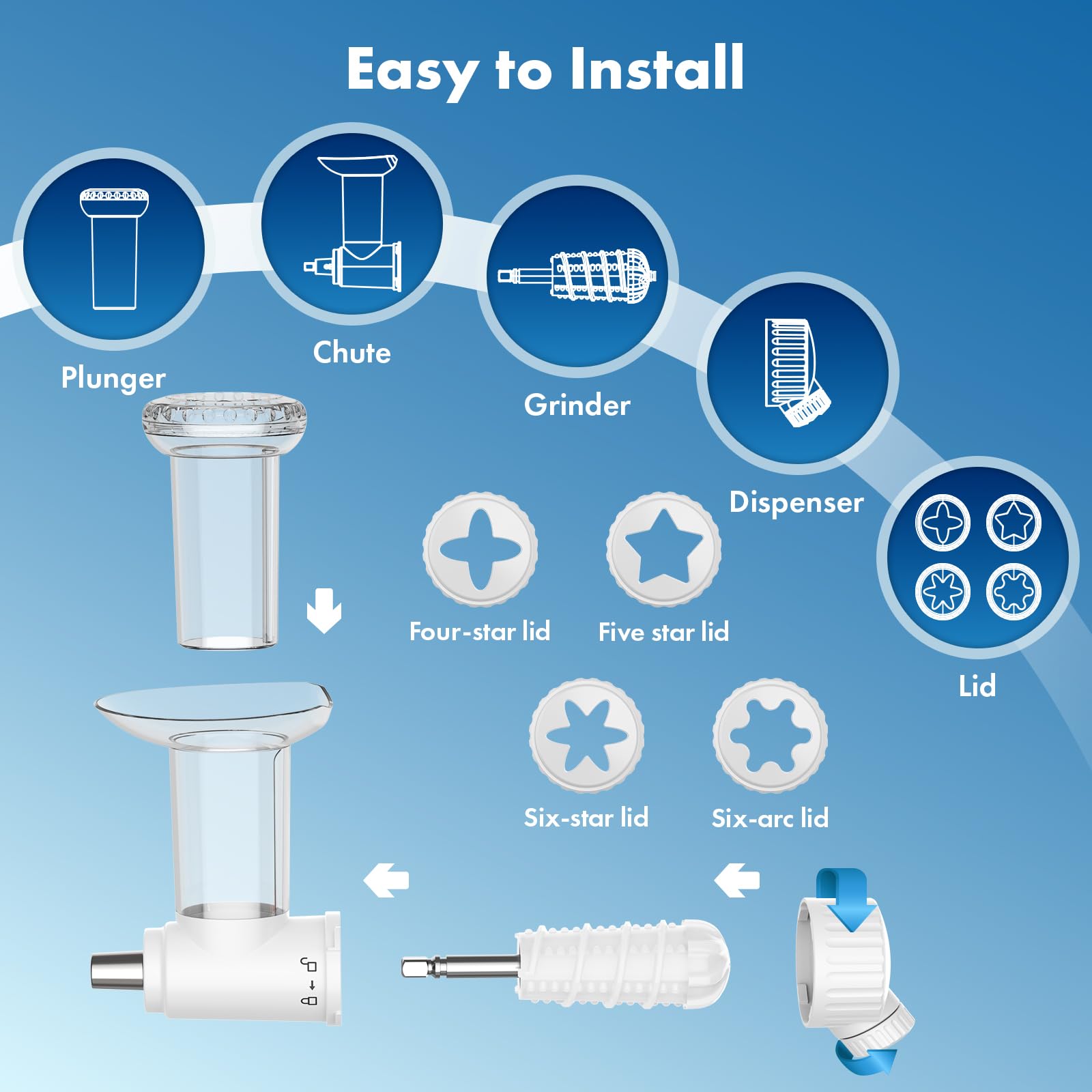 Easy to Install

Plunger

Chute

Grinder

Dispenser

Lid

Four-star lid

Five star lid

Six-star lid

Six-arc lid