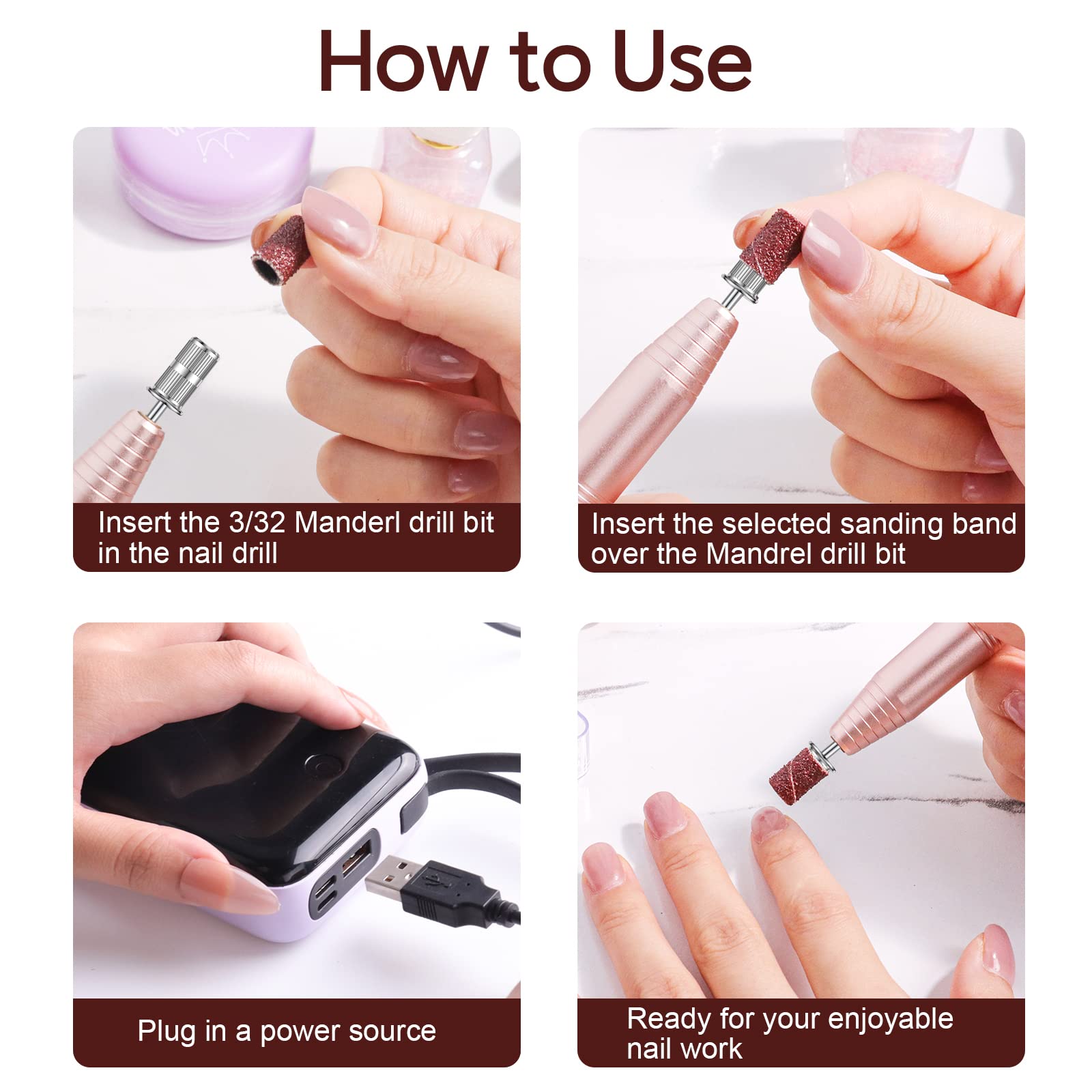 How to Use

Insert the 3/32 Manderl drill bit in the nail drill

Insert the selected sanding band over the Mandrel drill bit

Plug in a power source

Ready for your enjoyable nail work