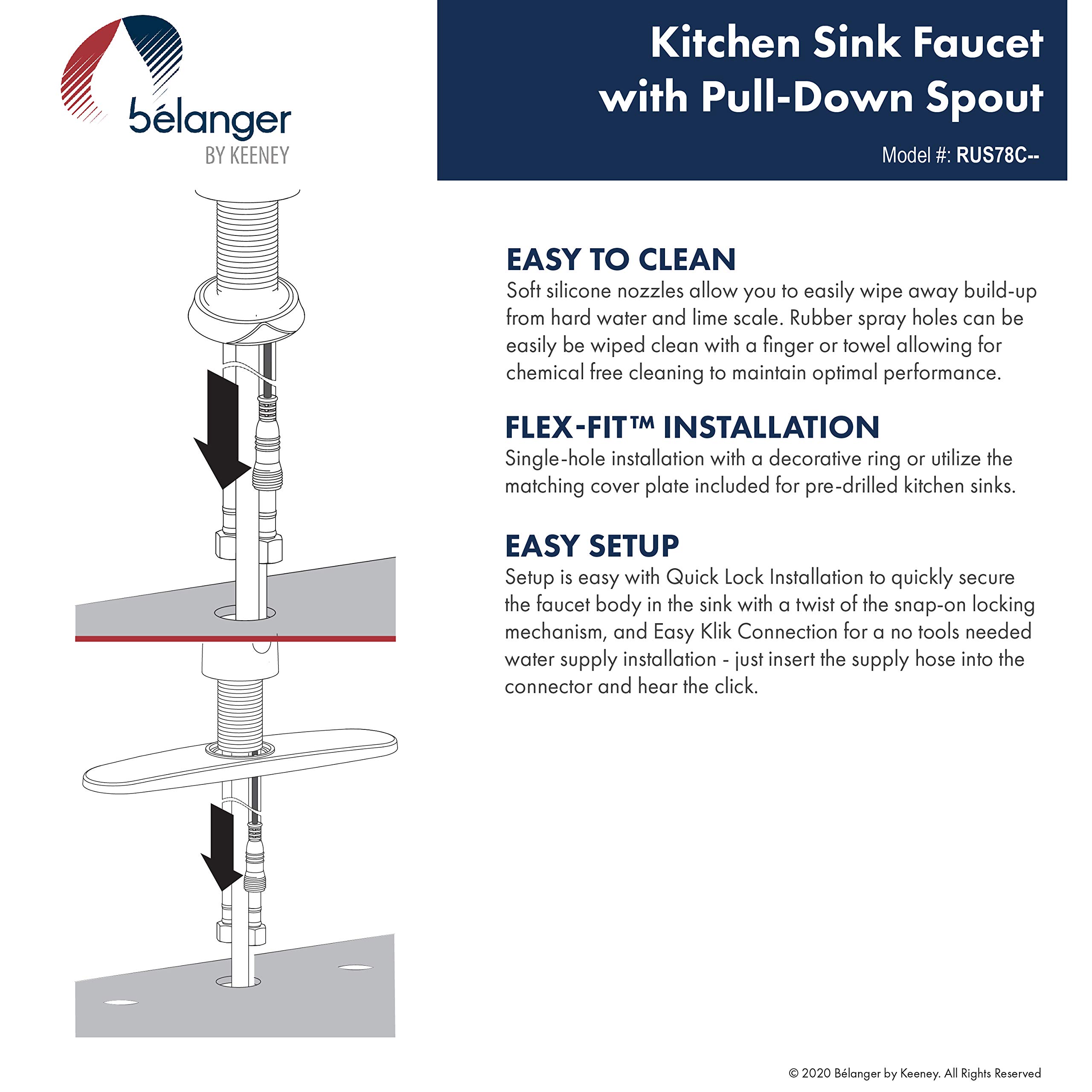 bélanger
BY KEENEY

Kitchen Sink Faucet with Pull-Down Spout

Model #: RUS78C--

EASY TO CLEAN
Soft silicone nozzles allow you to easily wipe away build-up from hard water and lime scale. Rubber spray holes can be easily be wiped clean with a finger or towel allowing for chemical free cleaning to maintain optimal performance.

FLEX-FIT™ INSTALLATION
Single-hole installation with a decorative ring or utilize the matching cover plate included for pre-drilled kitchen sinks.

EASY SETUP
Setup is easy with Quick Lock Installation to quickly secure the faucet body in the sink with a twist of the snap-on locking mechanism, and Easy Klik Connection for a no tools needed water supply installation - just insert the supply hose into the connector and hear the click.

© 2020 Bélanger by Keeney. All Rights Reserved