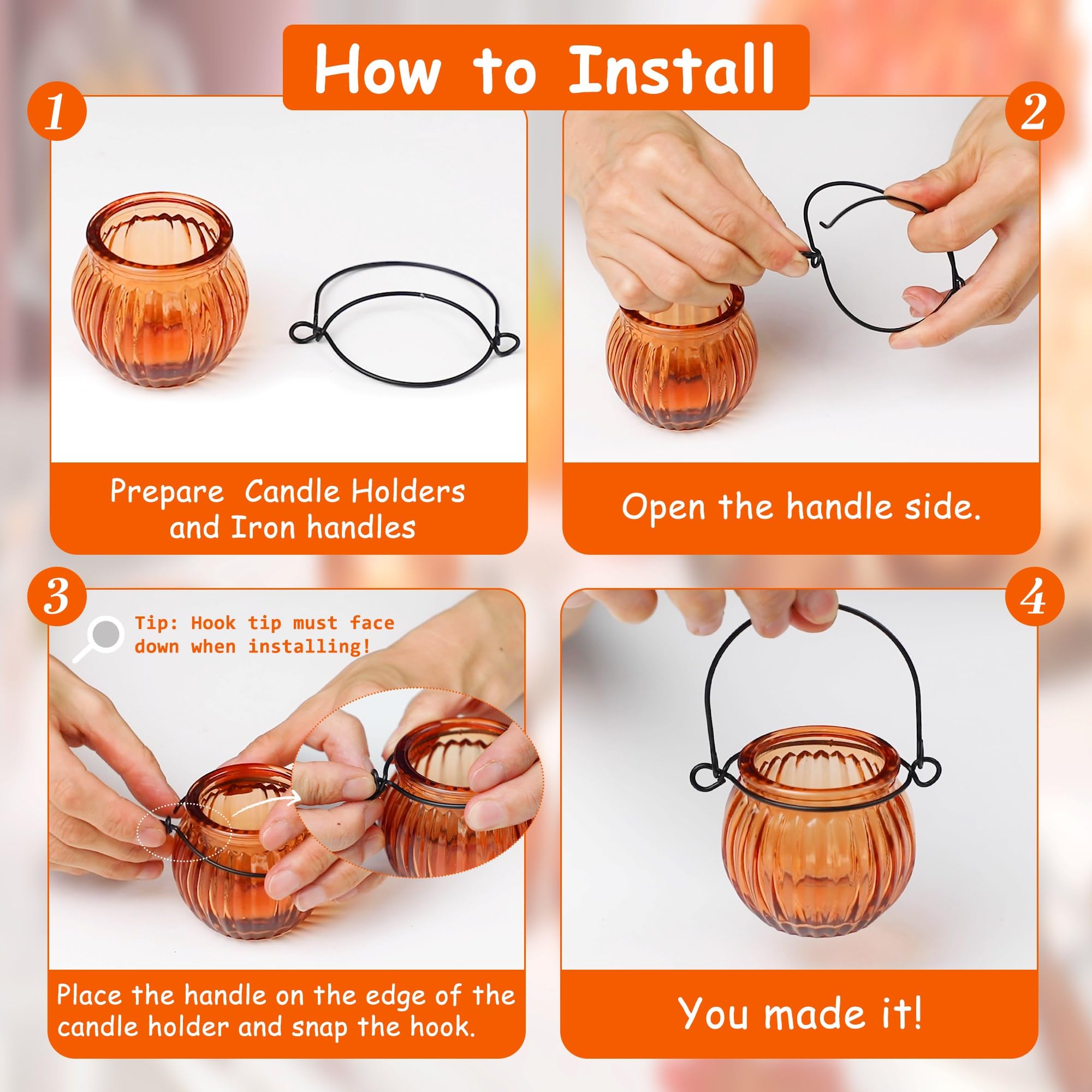 How to Install

1

Prepare Candle Holders and Iron handles

2

Open the handle side.

3

Tip: Hook tip must face down when installing!

Place the handle on the edge of the candle holder and snap the hook.

4

You made it!