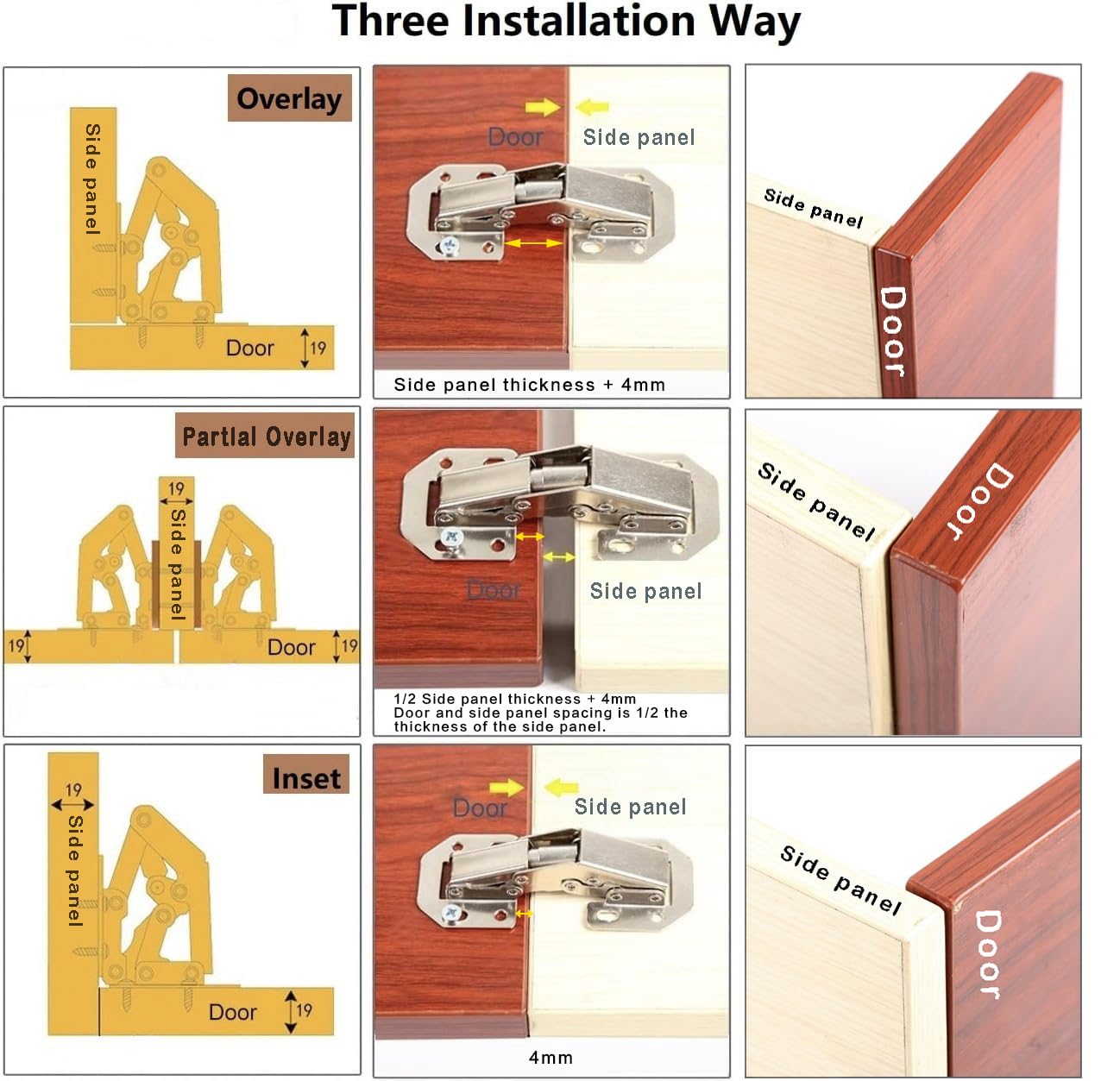 Three Installation Way

Overlay

Side panel

Door

19

Door

Side panel

Side panel thickness + 4mm

Side panel

Door

Partial Overlay

19

Side panel

19

Door

19

Door

Side panel

1/2 Side panel thickness + 4mm
Door and side panel spacing is 1/2 the thickness of the side panel.

Side panel

Door

Inset

19

Side panel

Door

19

Door

Side panel

4mm

Side panel

Door