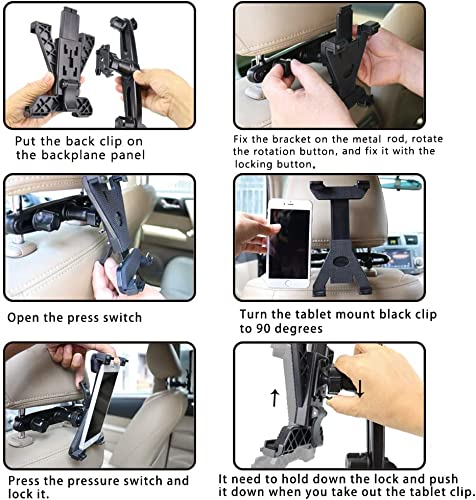 Put the back clip on the backplane panel

Fix the bracket on the metal rod, rotate the rotation button, and fix it with the locking button.

Open the press switch

Turn the tablet mount black clip to 90 degrees

Press the pressure switch and lock it.

It need to hold down the lock and push it down when you take out the tablet clip.