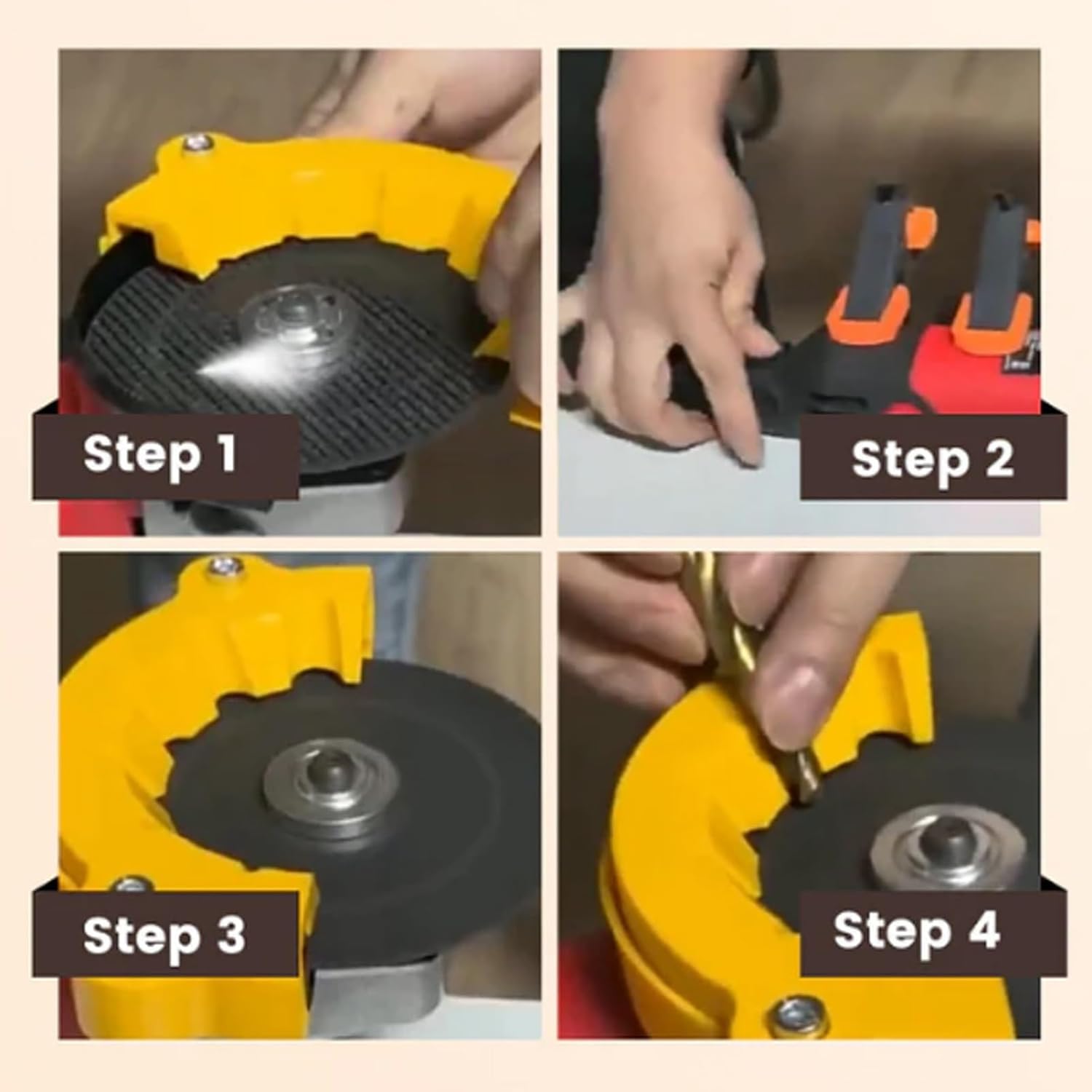 Step 1

Step 2

Step 3

Step 4