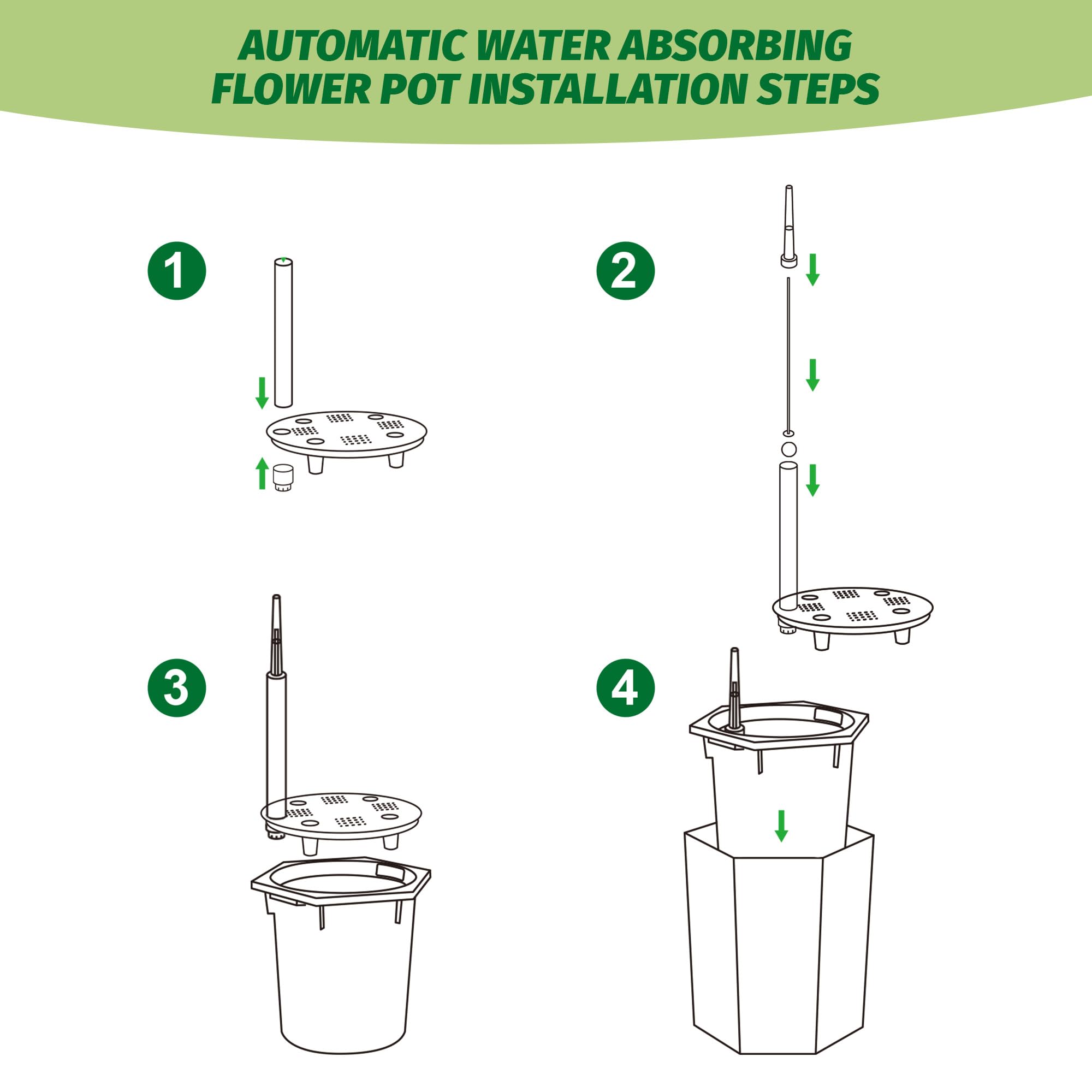 AUTOMATIC WATER ABSORBING FLOWER POT INSTALLATION STEPS

1

2

3

4