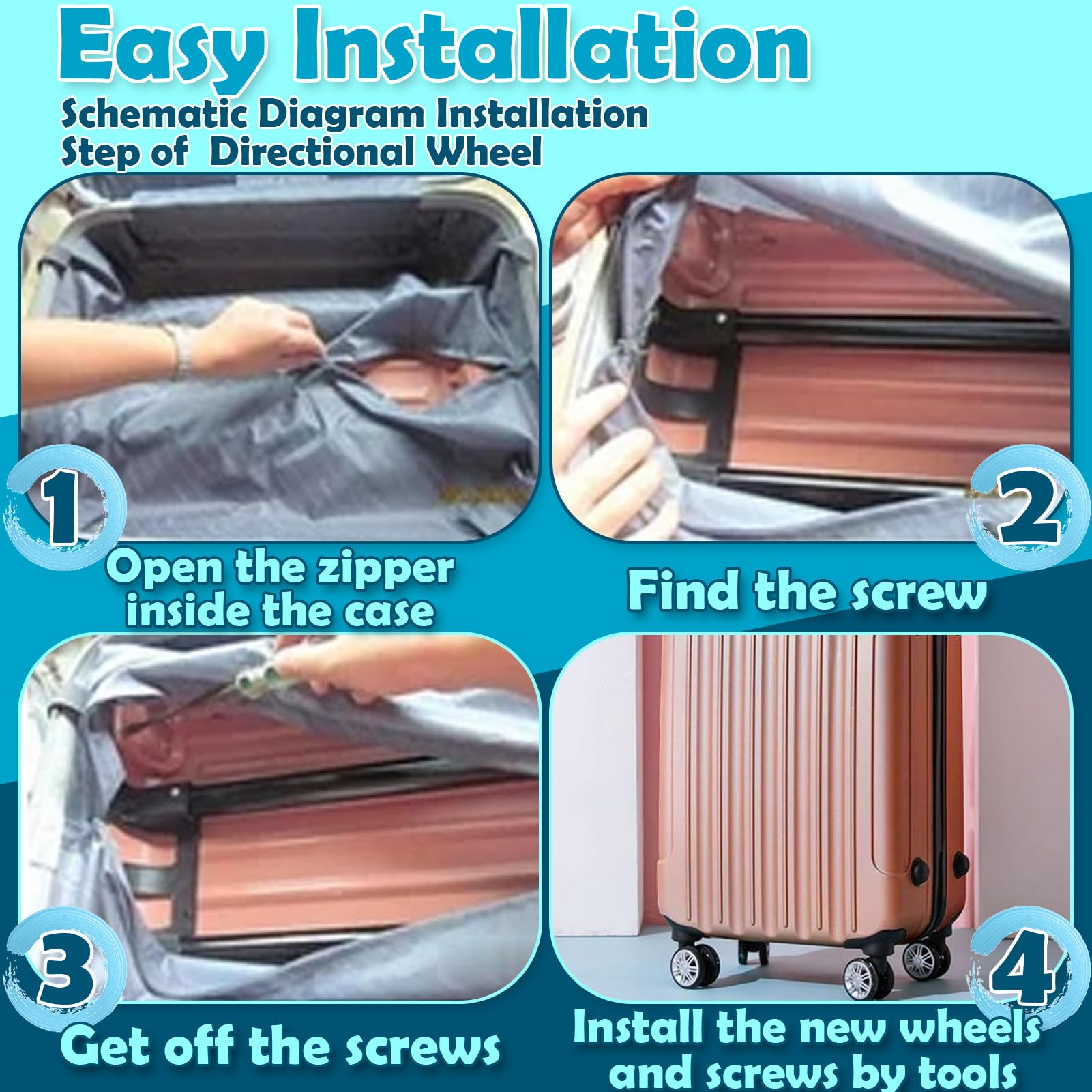 Easy Installation

Schematic Diagram Installation Step of Directional Wheel

1

Open the zipper inside the case

2

Find the screw

3

Get off the screws

4

Install the new wheels and screws by tools