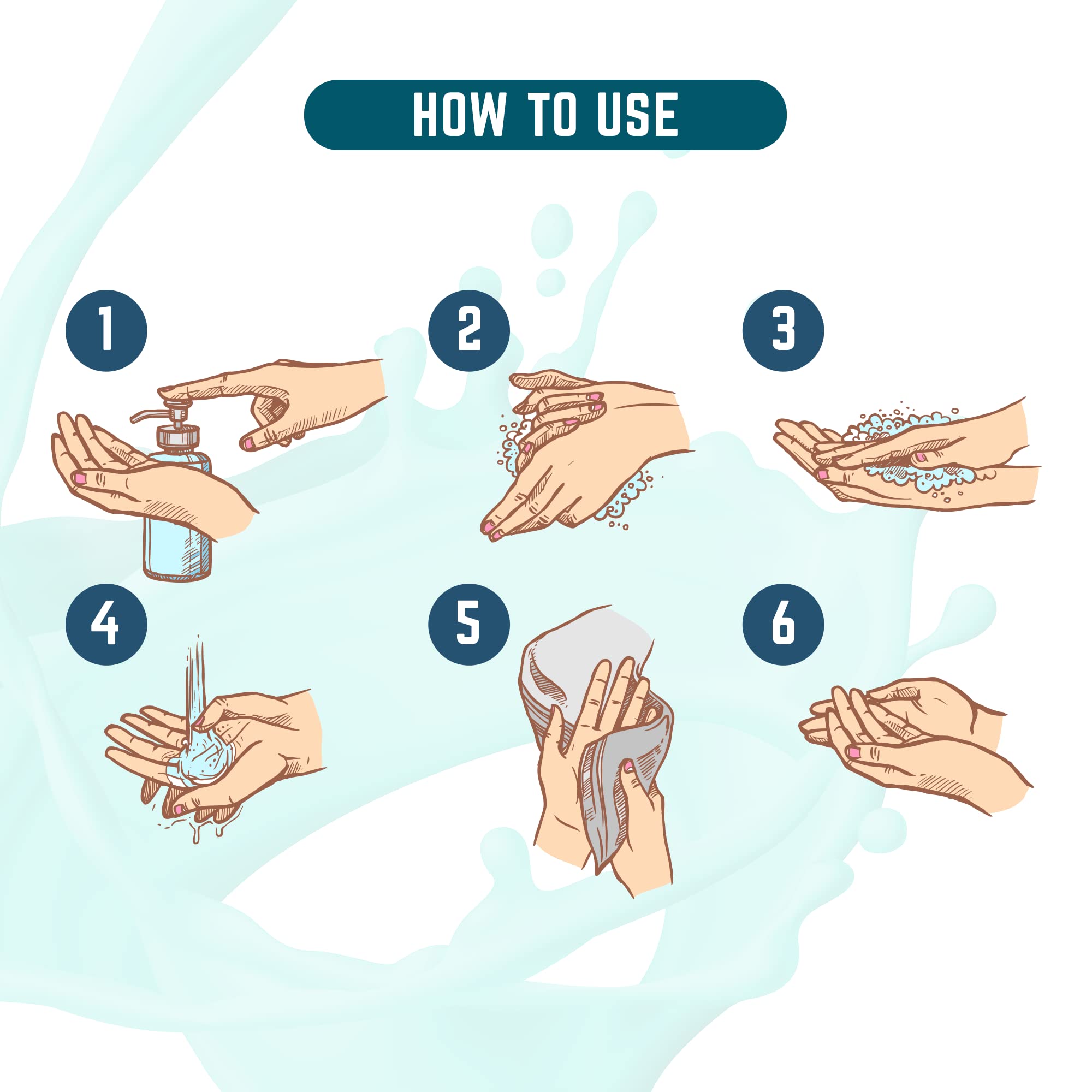 HOW TO USE

1

2

3

4

5

6