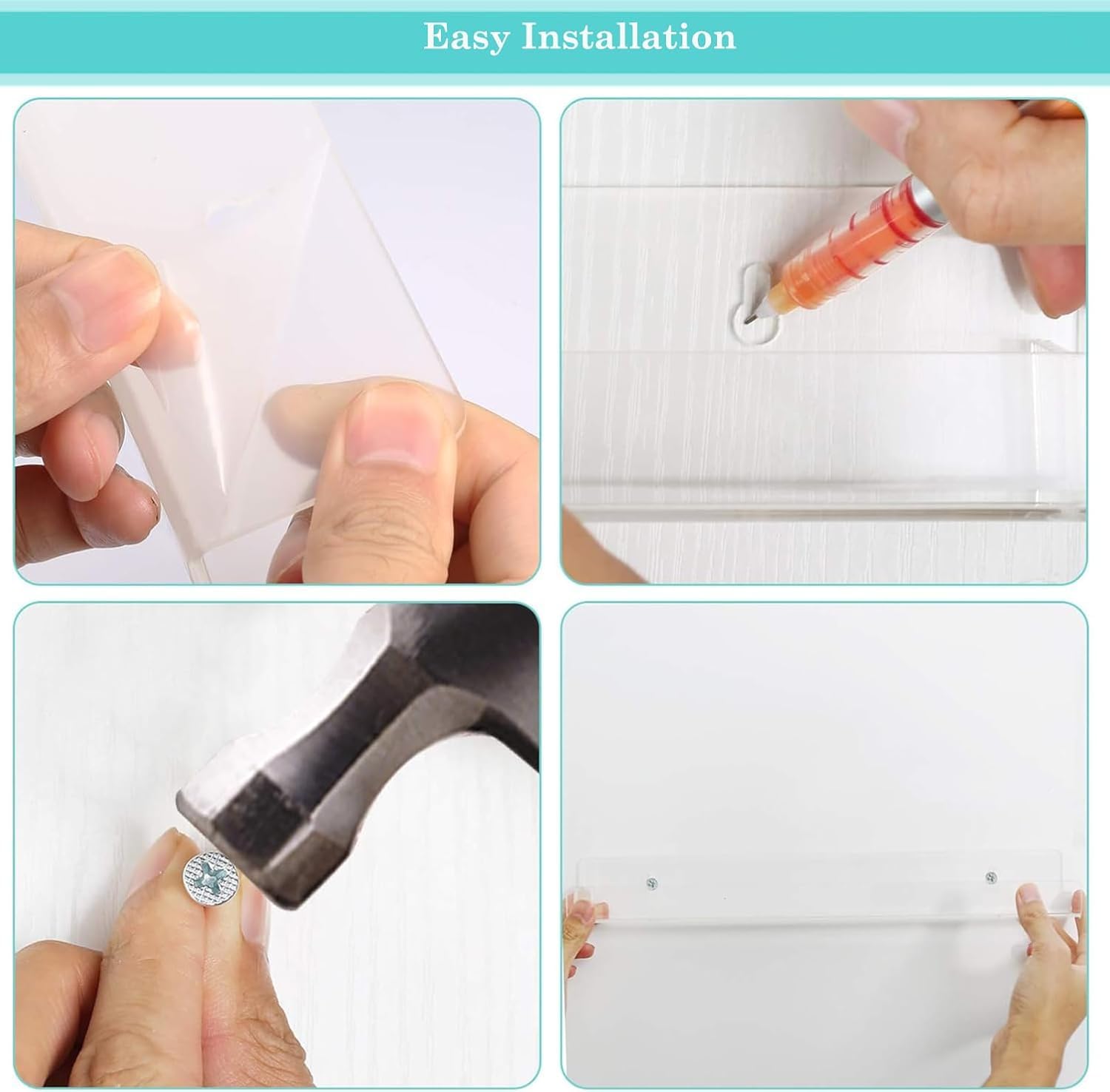 Easy Installation