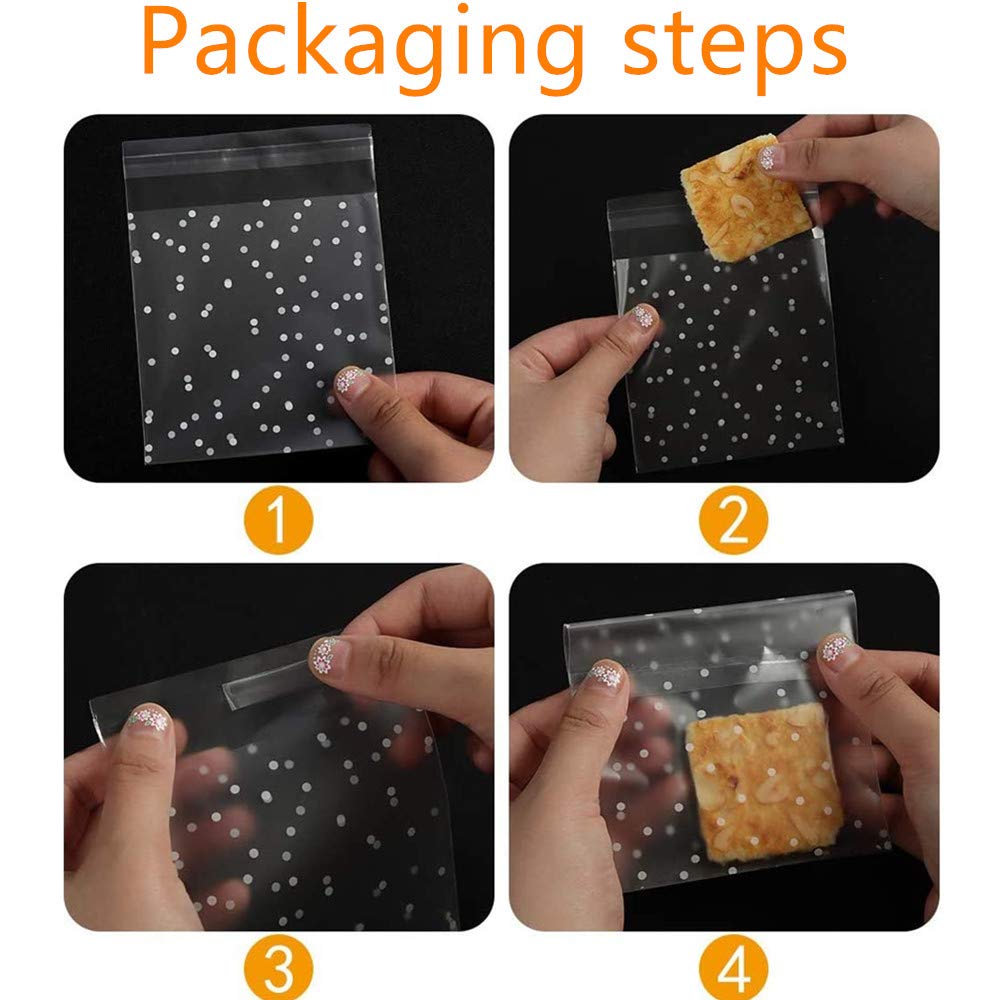 Packaging steps

1

2

3

4