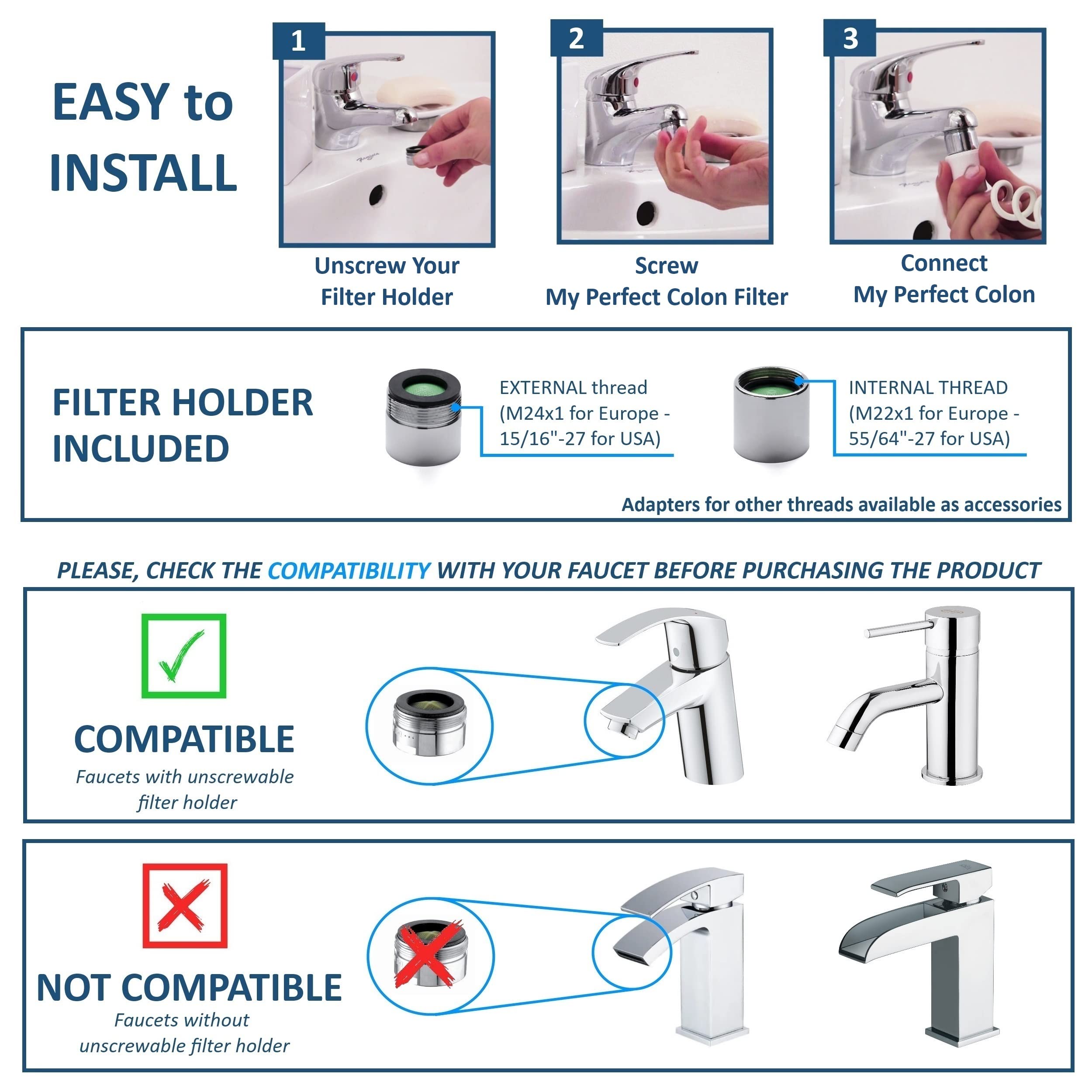 EASY to INSTALL

1

Unscrew Your Filter Holder

2

Screw My Perfect Colon Filter

3

Connect My Perfect Colon

FILTER HOLDER INCLUDED

EXTERNAL thread (M24x1 for Europe - 15/16"-27 for USA)

INTERNAL THREAD (M22x1 for Europe - 55/64"-27 for USA)

Adapters for other threads available as accessories

PLEASE, CHECK THE COMPATIBILITY WITH YOUR FAUCET BEFORE PURCHASING THE PRODUCT

COMPATIBLE

Faucets with unscrewable filter holder

NOT COMPATIBLE

Faucets without unscrewable filter holder