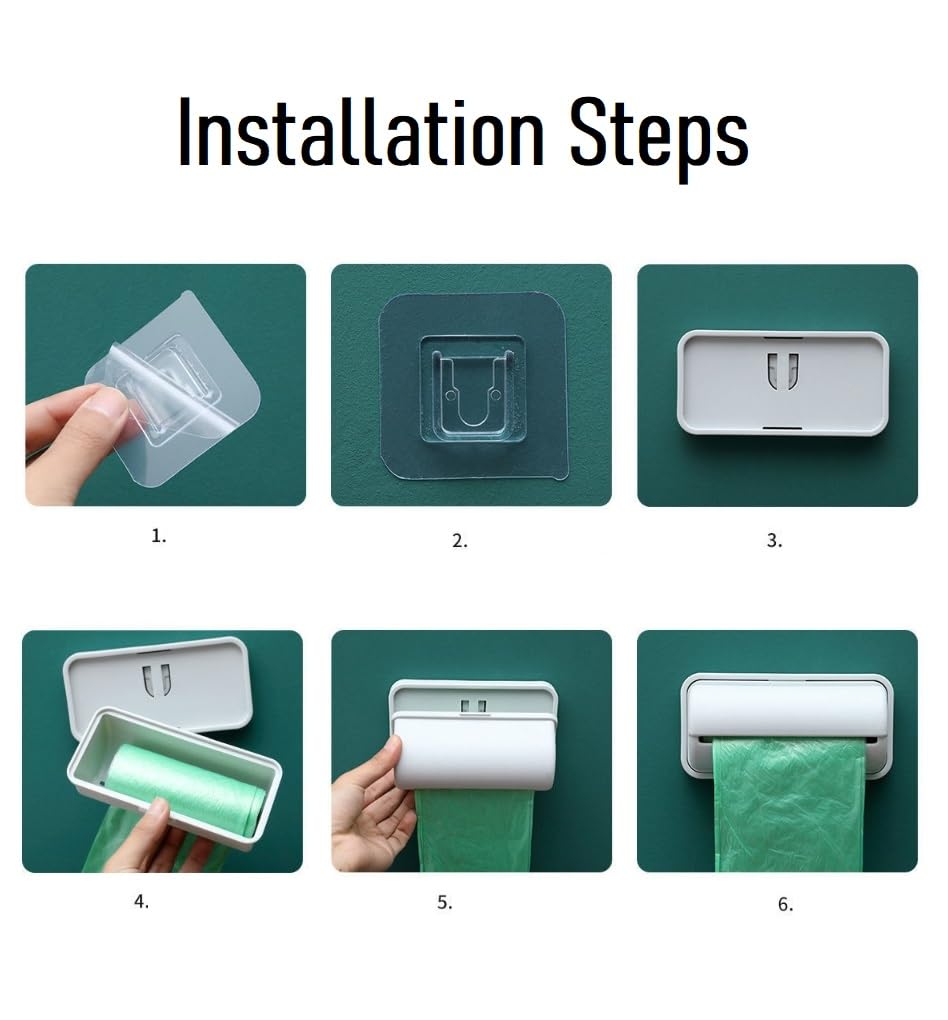 Installation Steps

1.

2.

3.

4.

5.

6.