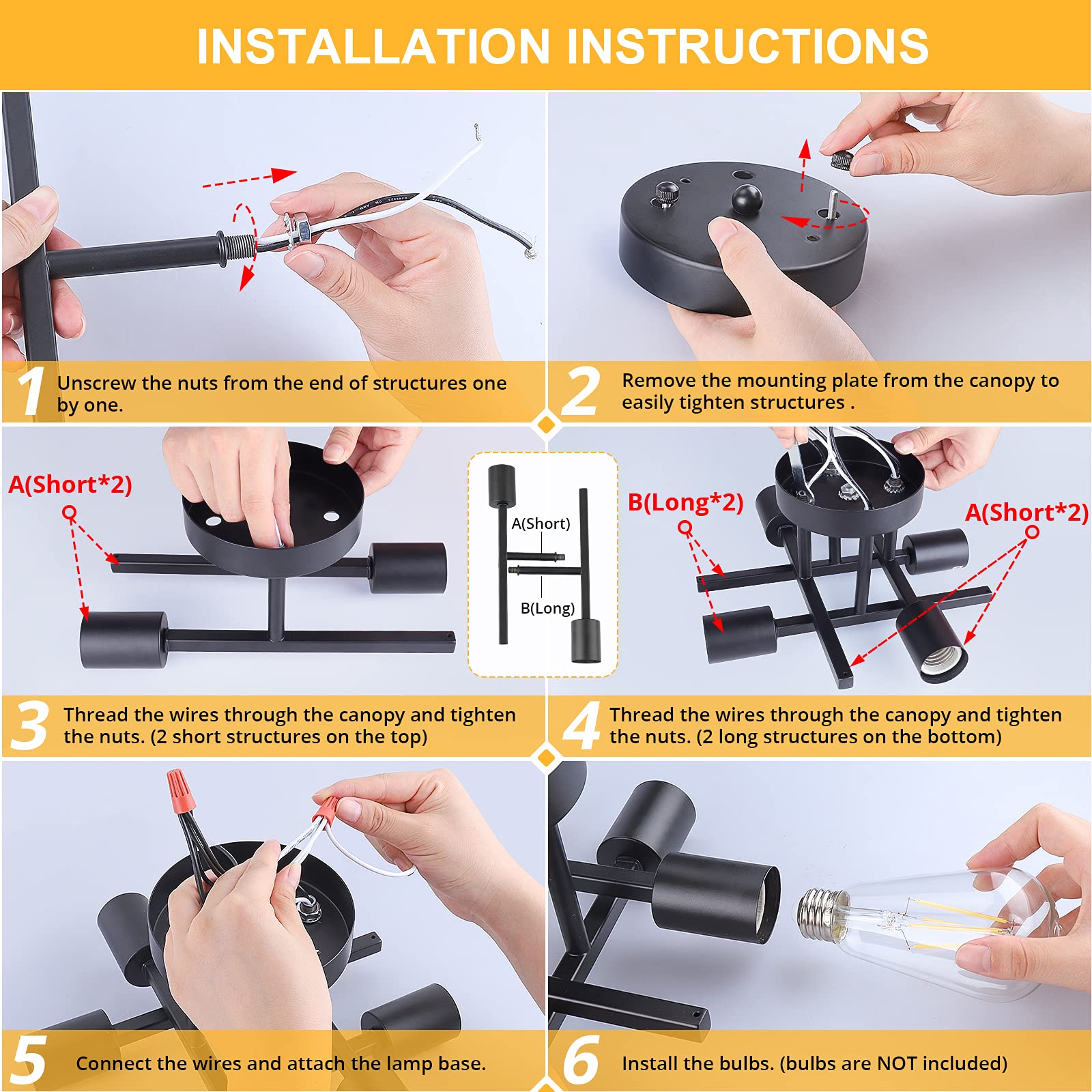 INSTALLATION INSTRUCTIONS

1 Unscrew the nuts from the end of structures one by one.

2 Remove the mounting plate from the canopy to easily tighten structures .

A(Short*2)

A(Short)

B(Long)

B(Long*2)

A(Short*2)

3 Thread the wires through the canopy and tighten the nuts. (2 short structures on the top)

4 Thread the wires through the canopy and tighten the nuts. (2 long structures on the bottom)

5 Connect the wires and attach the lamp base.

6 Install the bulbs. (bulbs are NOT included)