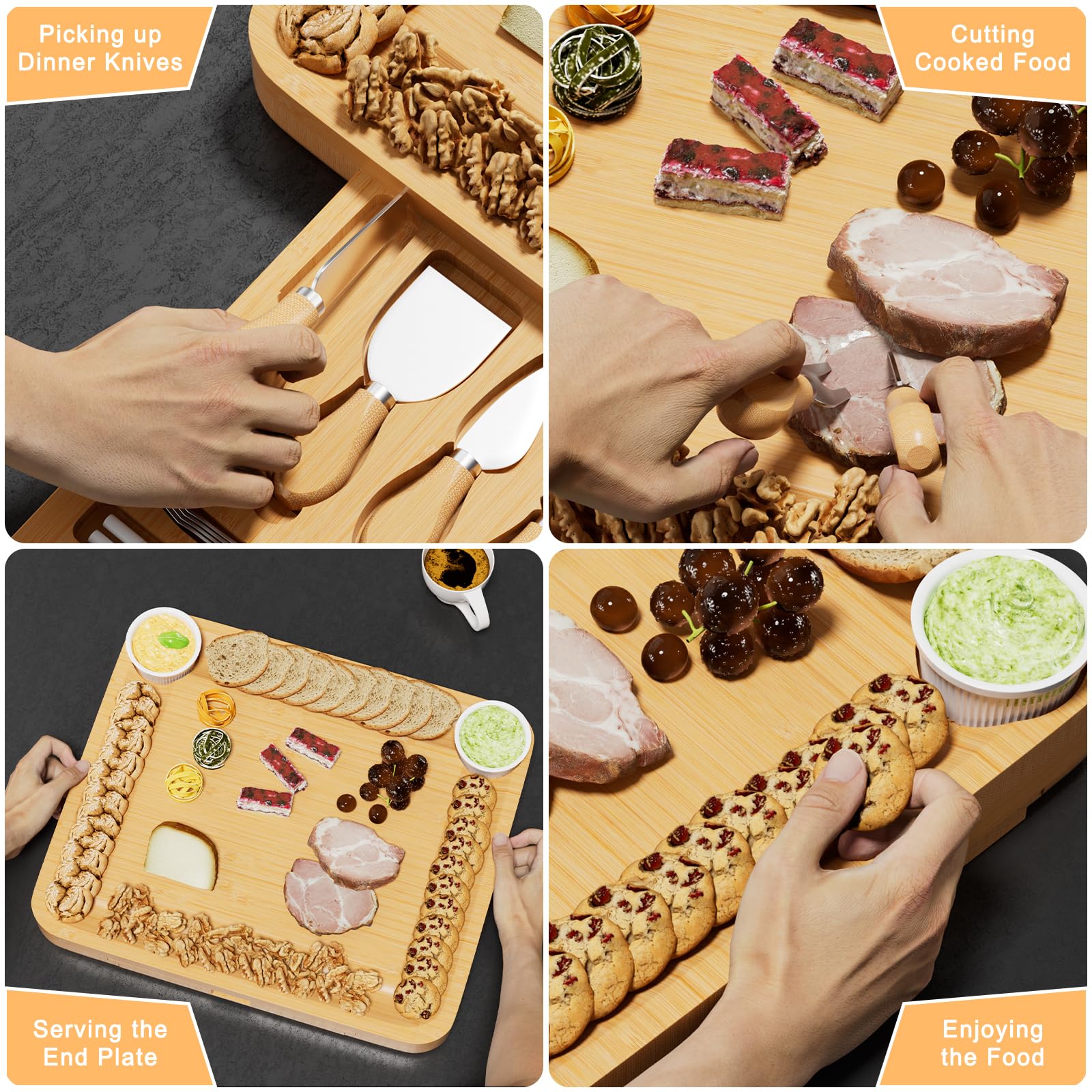 Picking up Dinner Knives

Cutting Cooked Food

Serving the End Plate

Enjoying the Food