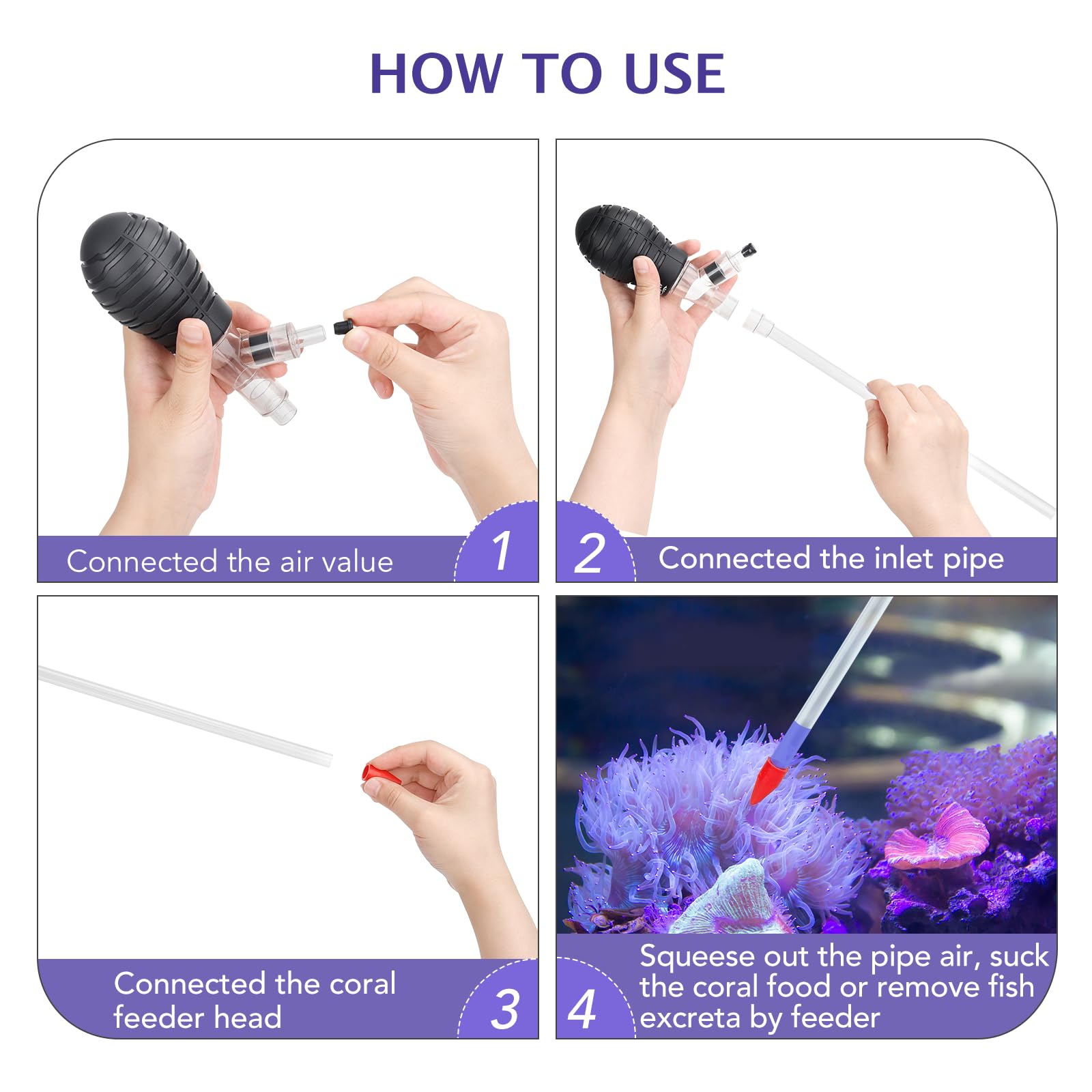 HOW TO USE

Connected the air value

1

2

Connected the inlet pipe

Connected the coral feeder head

3

4

Squeese out the pipe air, suck the coral food or remove fish excreta by feeder