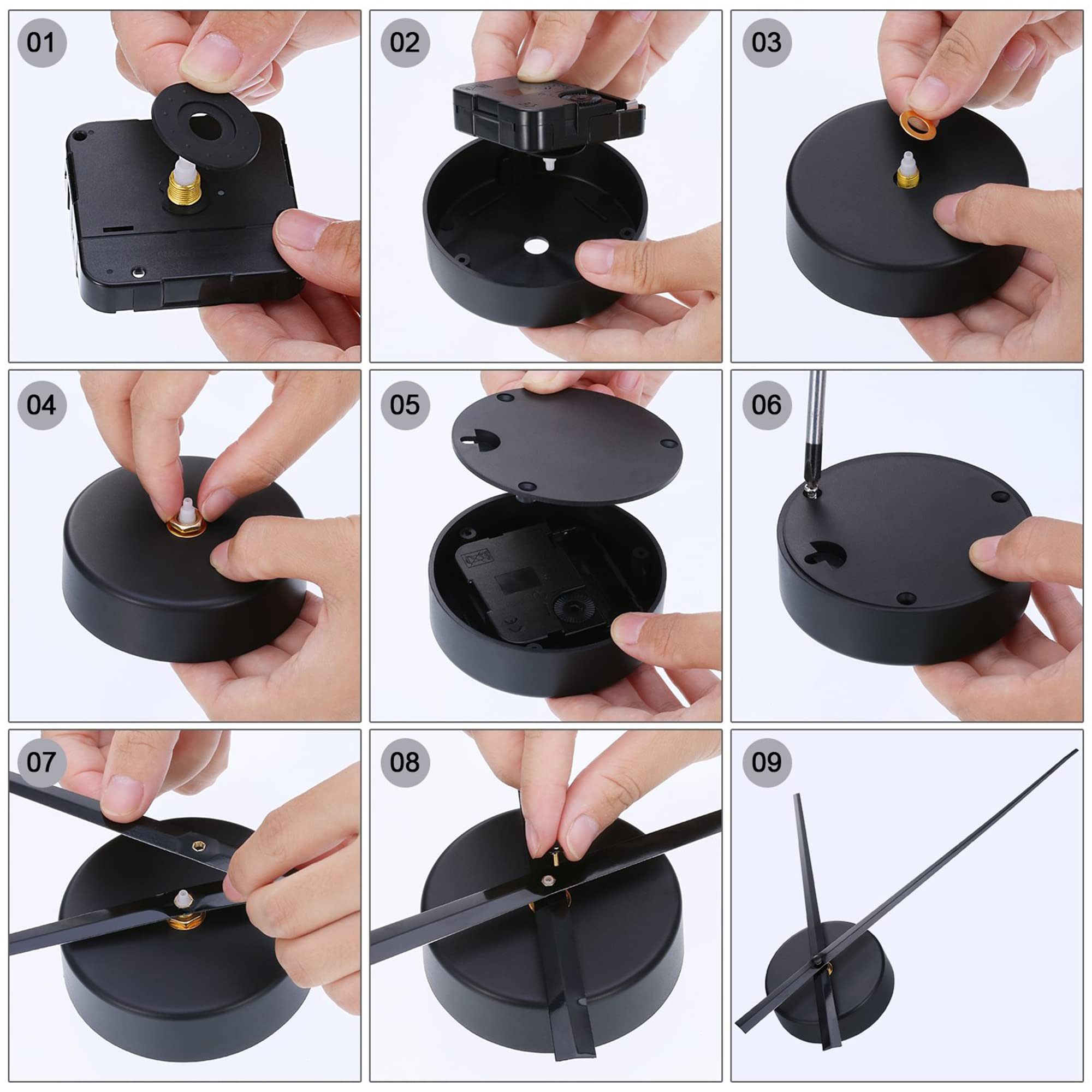 01

02

03

04

05

06

07

08

09