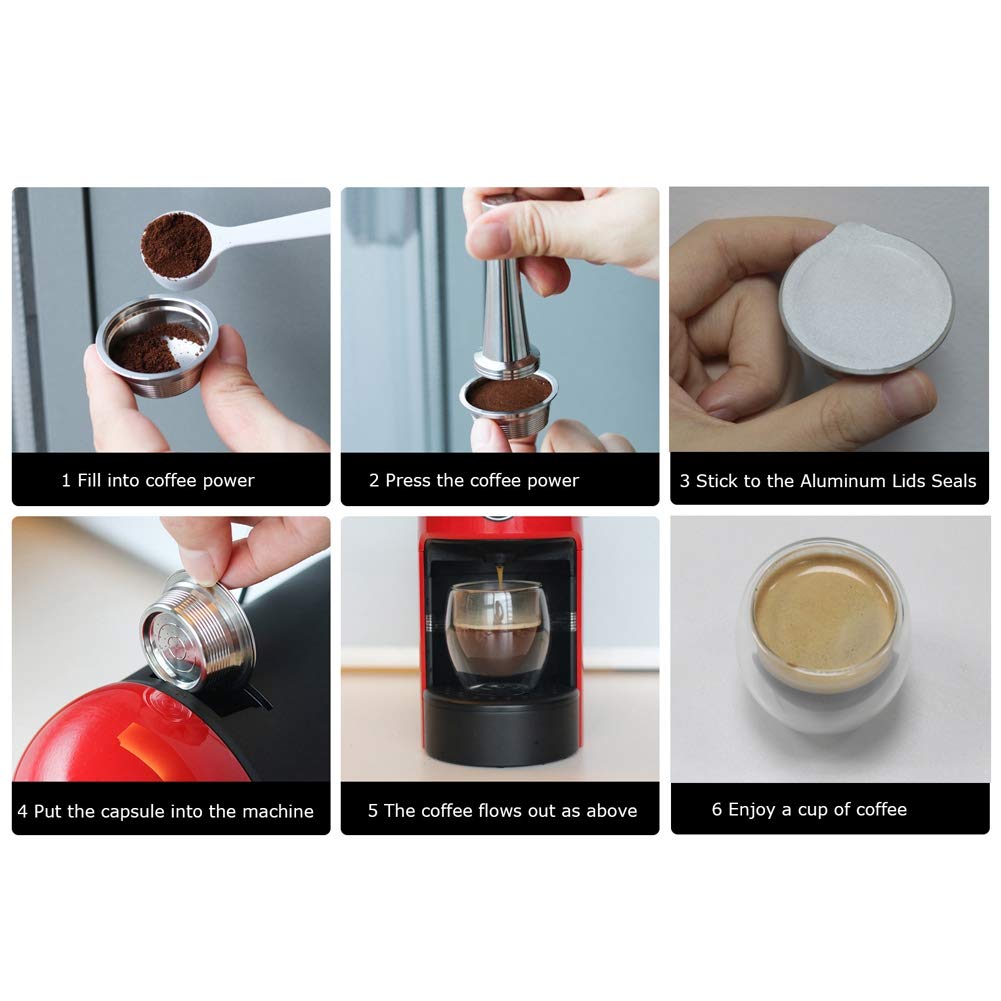 1 Fill into coffee power

2 Press the coffee power

3 Stick to the Aluminum Lids Seals

4 Put the capsule into the machine

5 The coffee flows out as above

6 Enjoy a cup of coffee