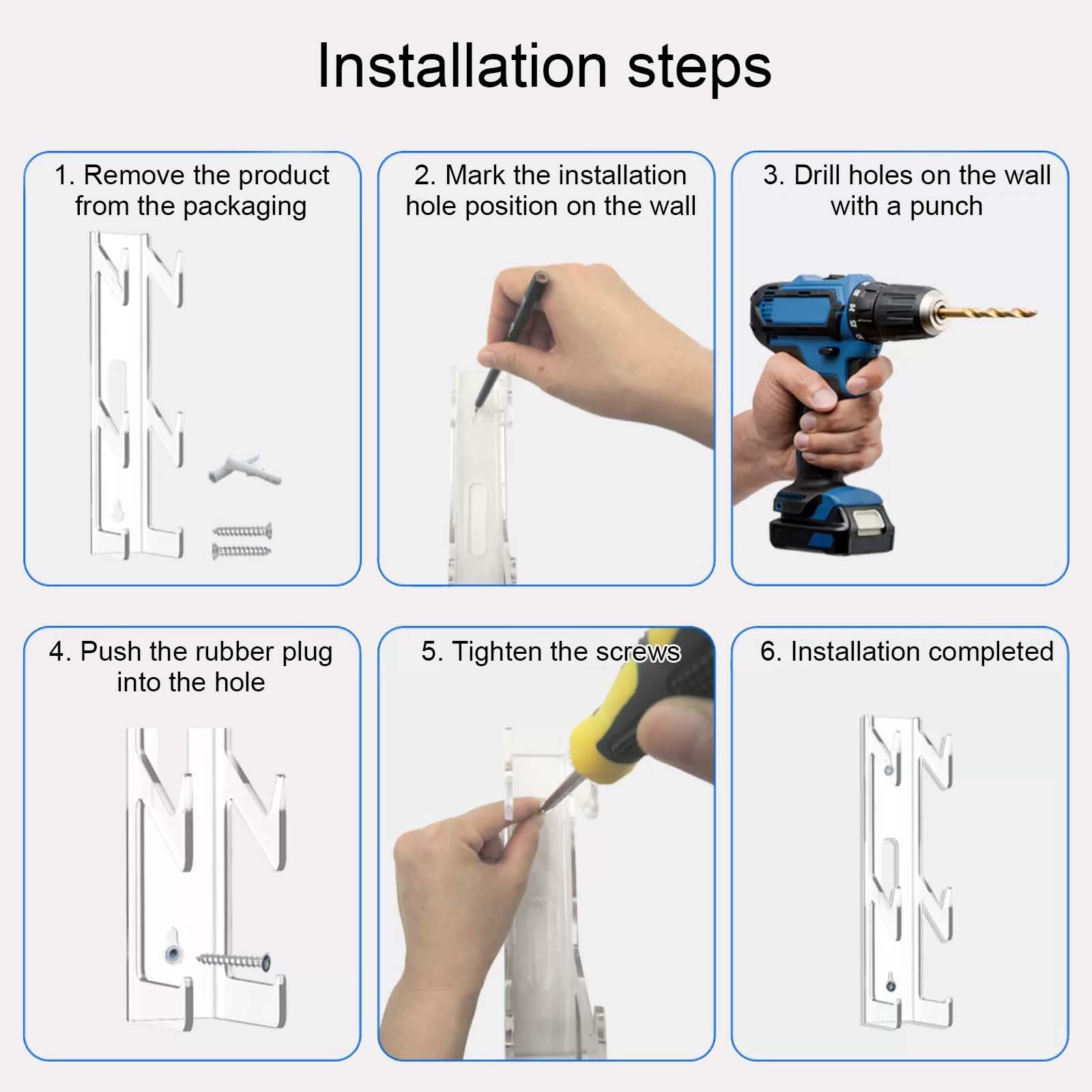 Installation steps

1. Remove the product from the packaging

2. Mark the installation hole position on the wall

3. Drill holes on the wall with a punch

4. Push the rubber plug into the hole

5. Tighten the screws

6. Installation completed