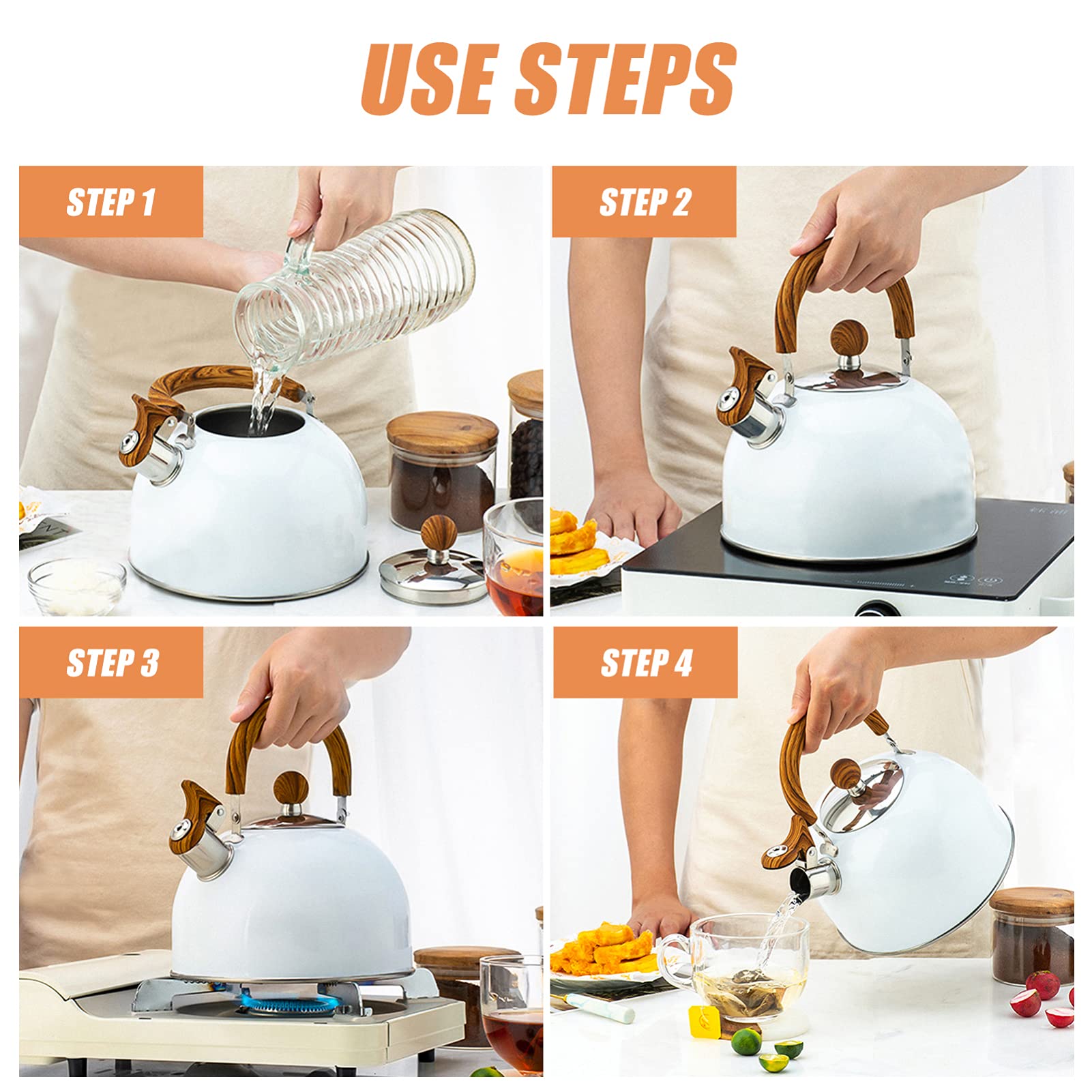 USE STEPS

STEP 1

STEP 2

STEP 3

STEP 4