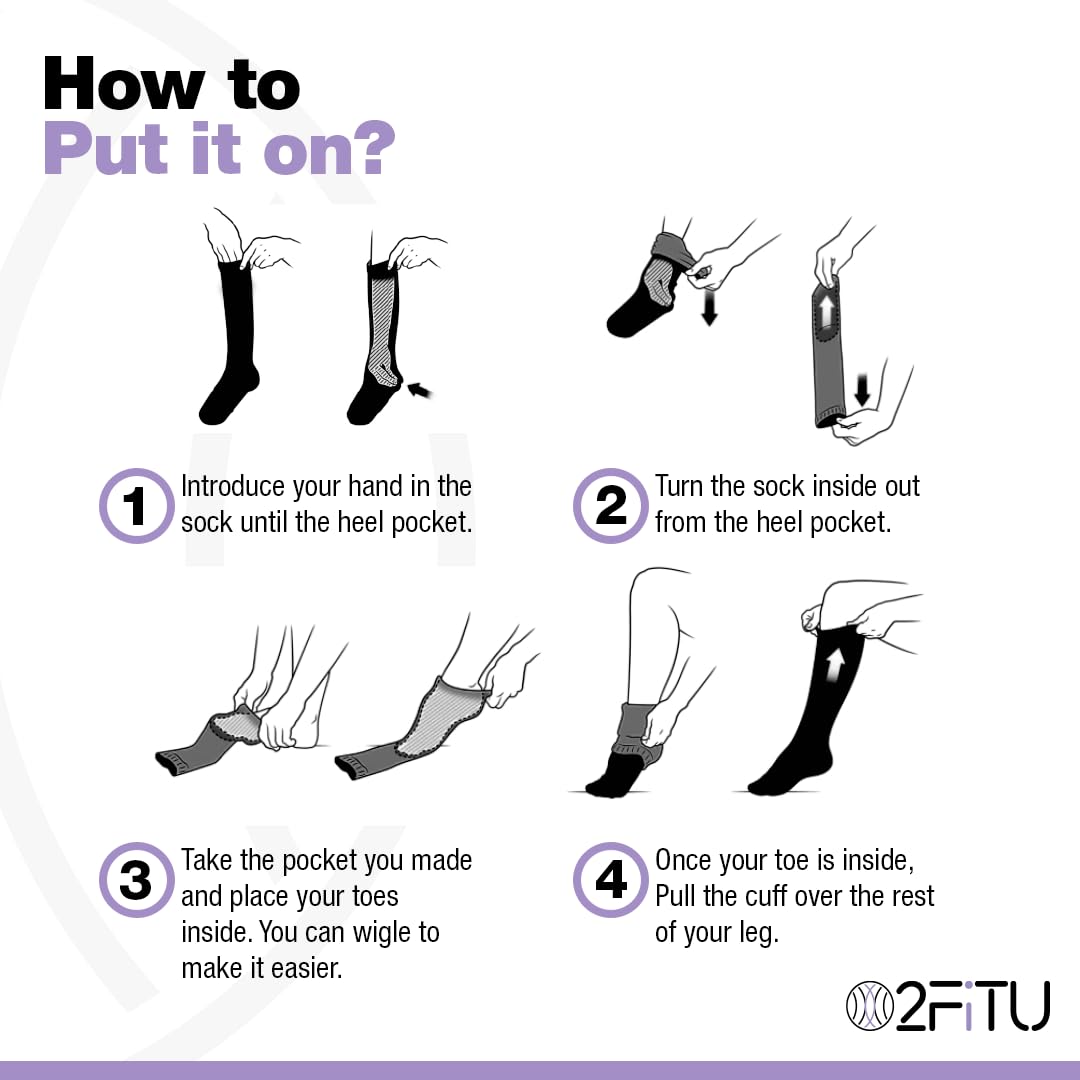 How to
Put it on?

1 Introduce your hand in the sock until the heel pocket.

2 Turn the sock inside out from the heel pocket.

3 Take the pocket you made and place your toes inside. You can wigle to make it easier.

4 Once your toe is inside, Pull the cuff over the rest of your leg.

2FiTU