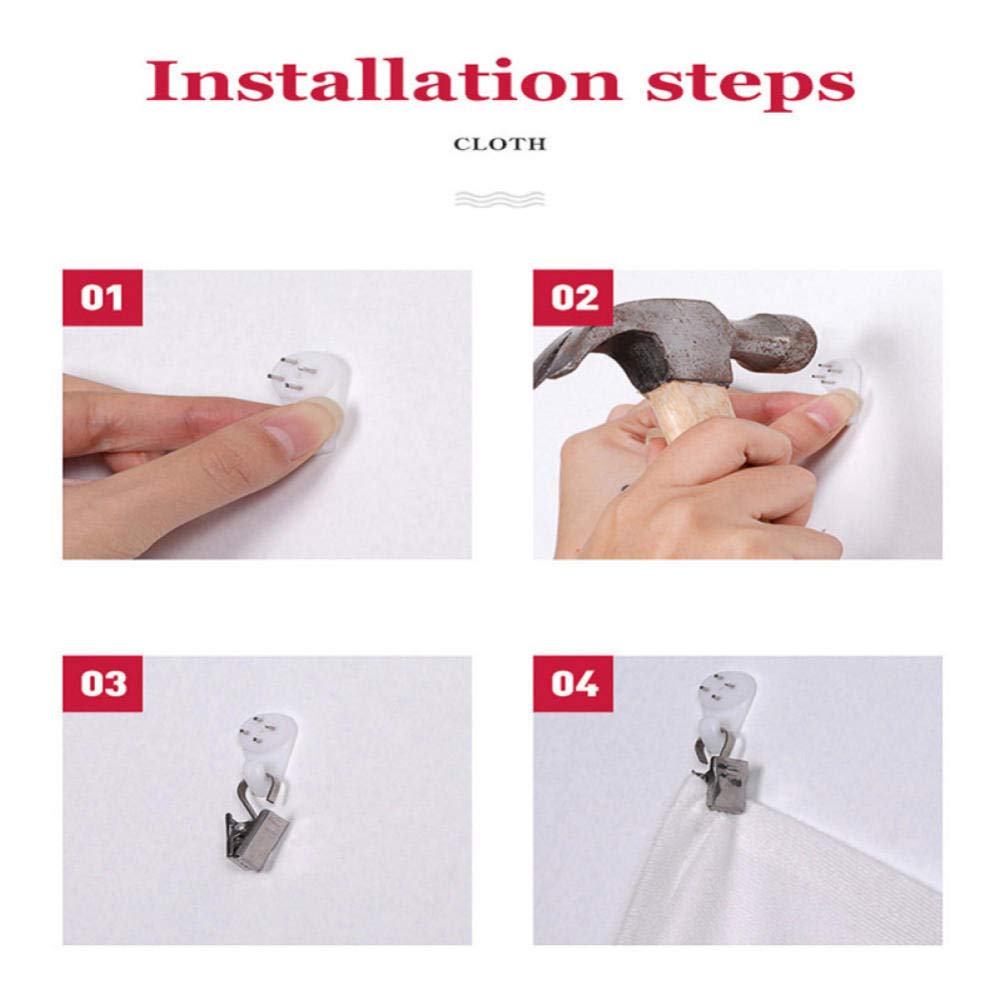 Installation steps

CLOTH

01

02

03

04