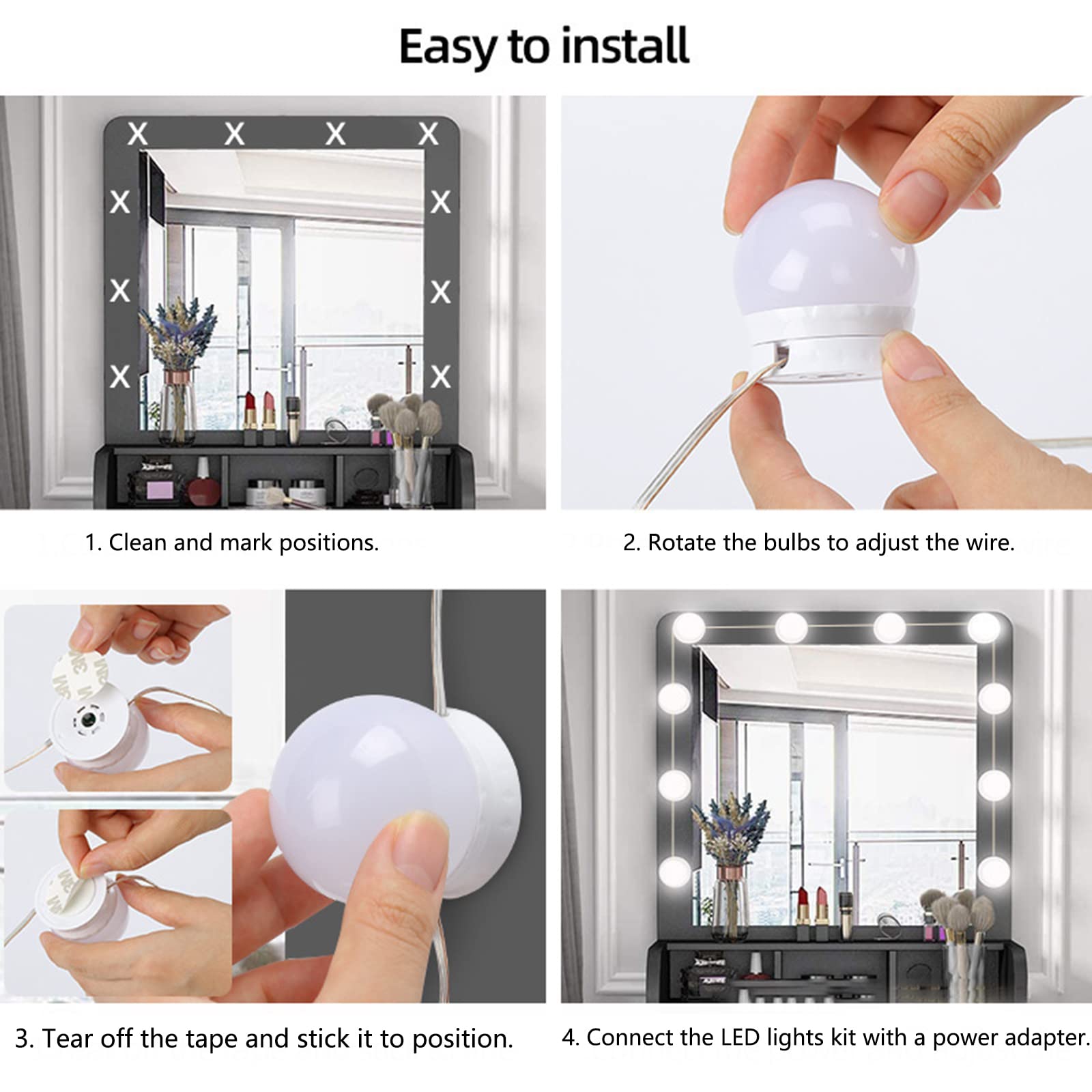 Easy to install

X X X X
X X
X X
X X

1. Clean and mark positions.

2. Rotate the bulbs to adjust the wire.

3M

3M

3. Tear off the tape and stick it to position.

4. Connect the LED lights kit with a power adapter.