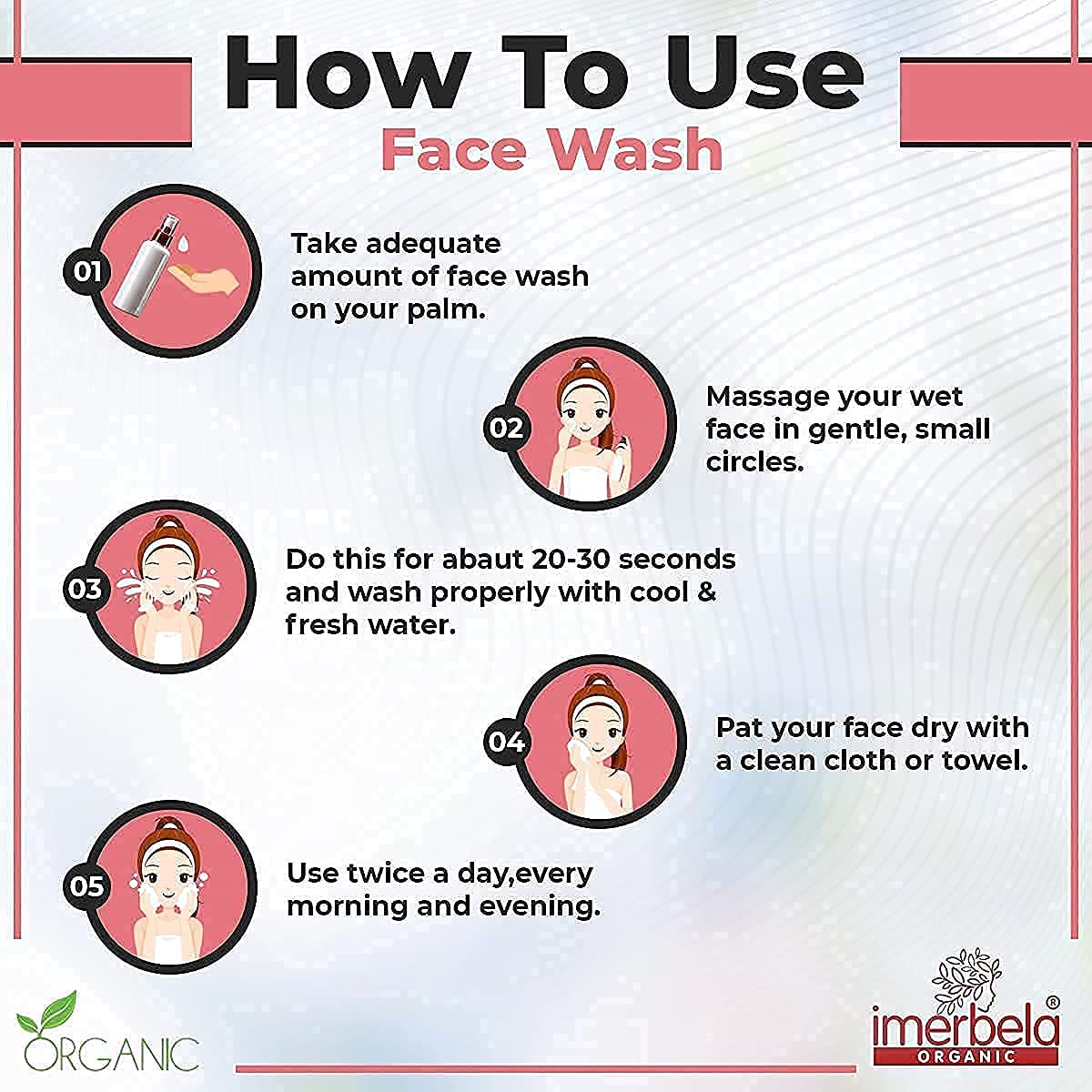 How To Use
Face Wash

01
Take adequate amount of face wash on your palm.

02
Massage your wet face in gentle, small circles.

03
Do this for abaut 20-30 seconds and wash properly with cool & fresh water.

04
Pat your face dry with a clean cloth or towel.

05
Use twice a day,every morning and evening.

ORGANIC

imerbela®
ORGANIC