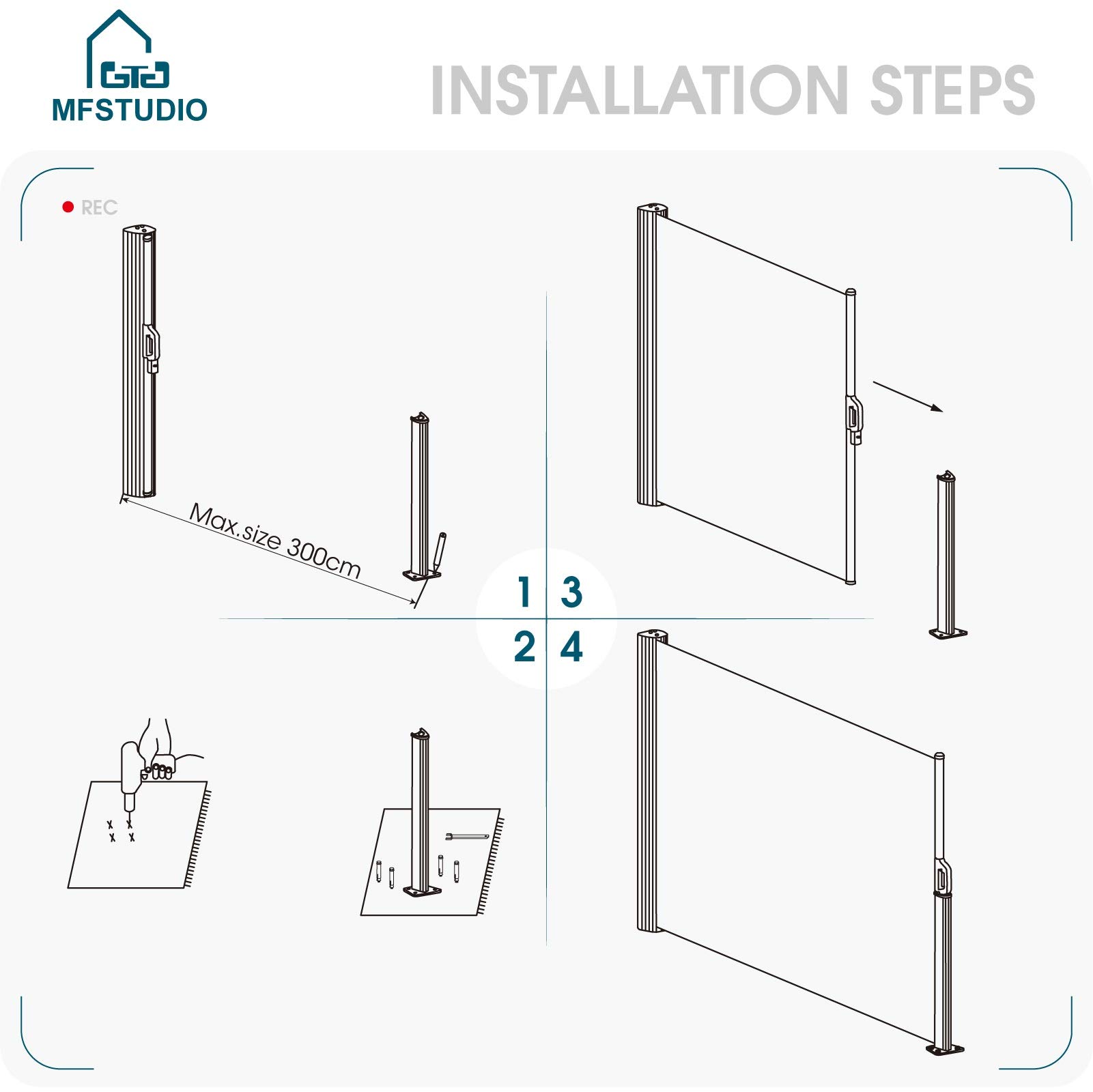 MFSTUDIO

INSTALLATION STEPS

REC

Max.size 300cm

1 3
2 4