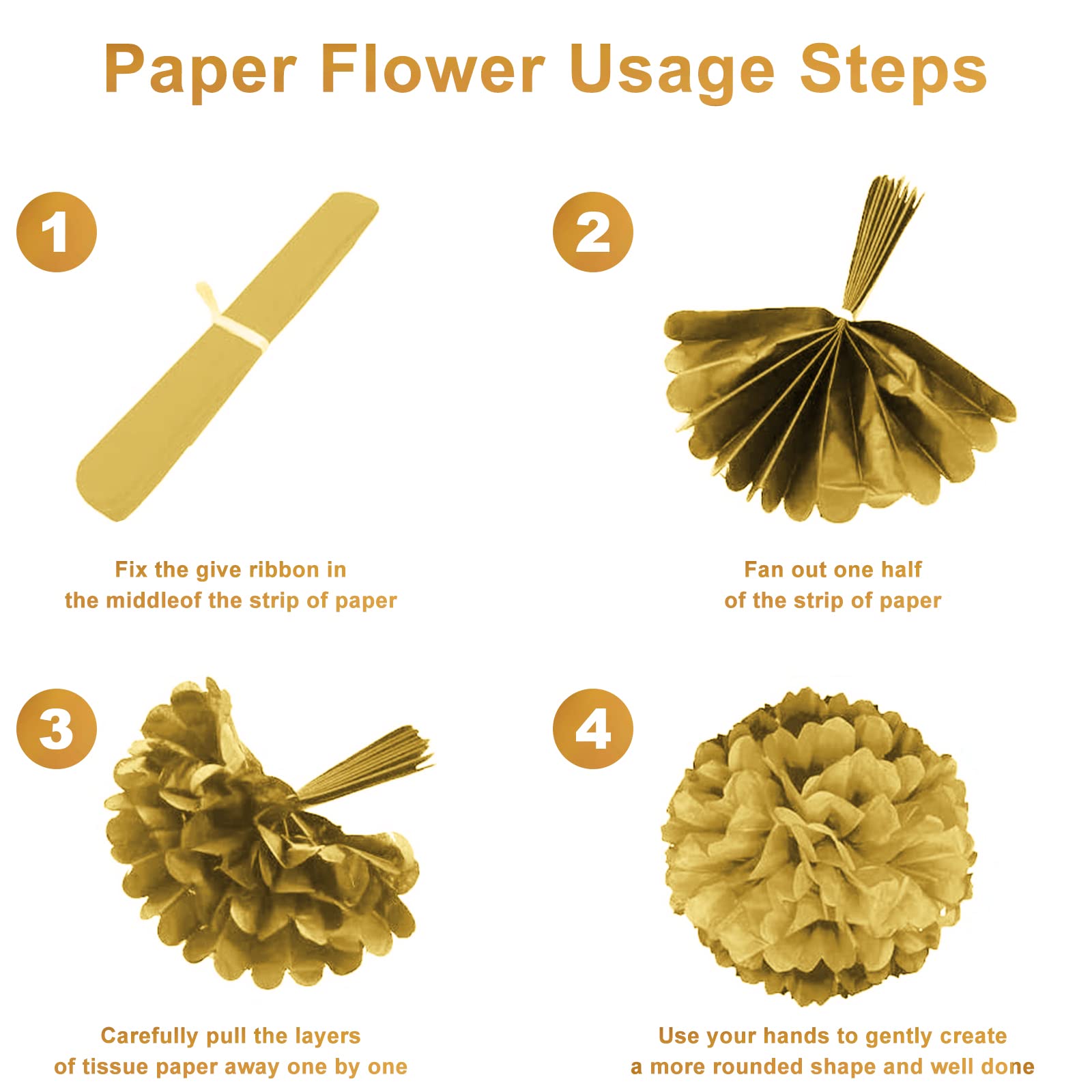 Paper Flower Usage Steps

1

Fix the give ribbon in the middleof the strip of paper

2

Fan out one half of the strip of paper

3

Carefully pull the layers of tissue paper away one by one

4

Use your hands to gently create a more rounded shape and well done