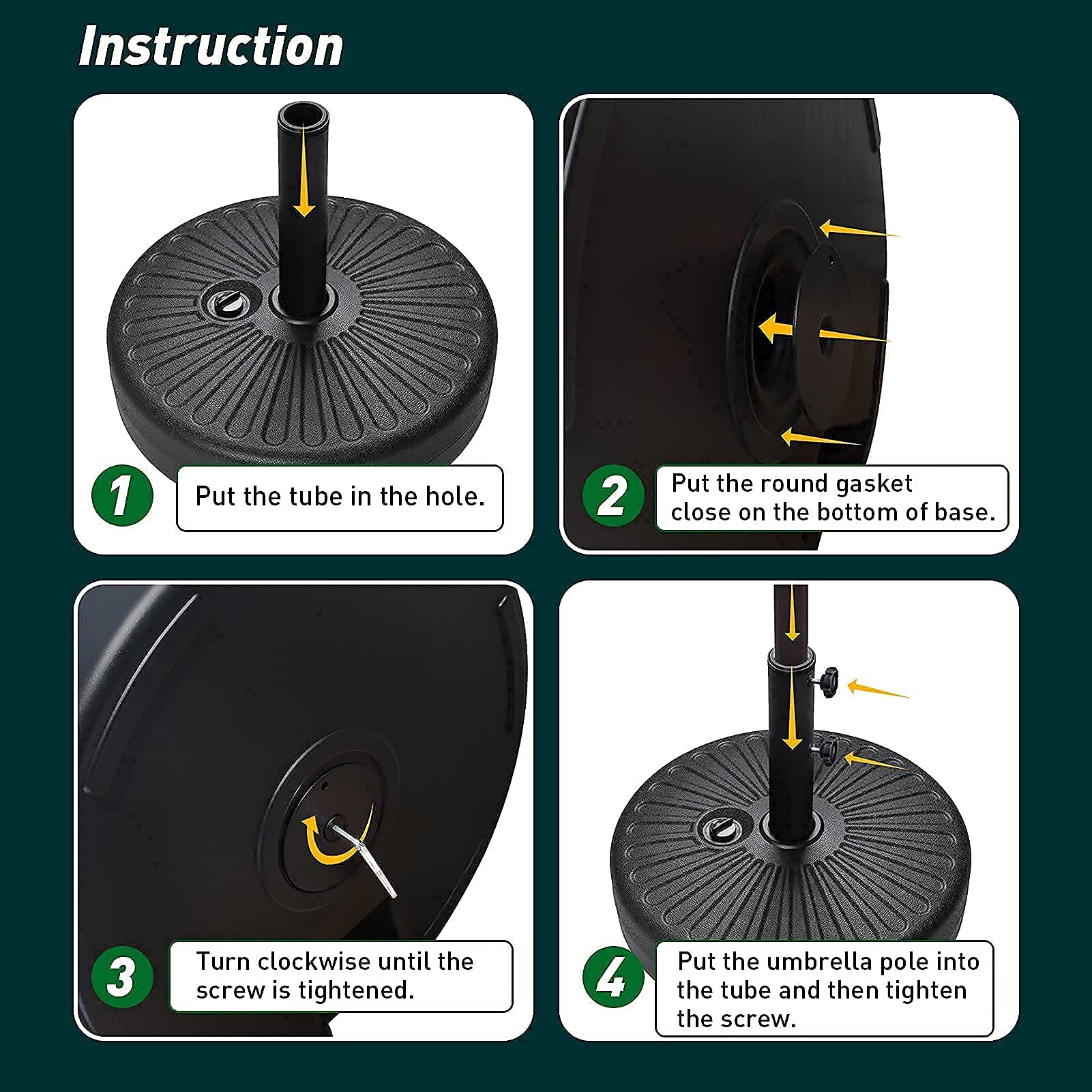 Instruction

1
Put the tube in the hole.

2
Put the round gasket close on the bottom of base.

3
Turn clockwise until the screw is tightened.

4
Put the umbrella pole into the tube and then tighten the screw.