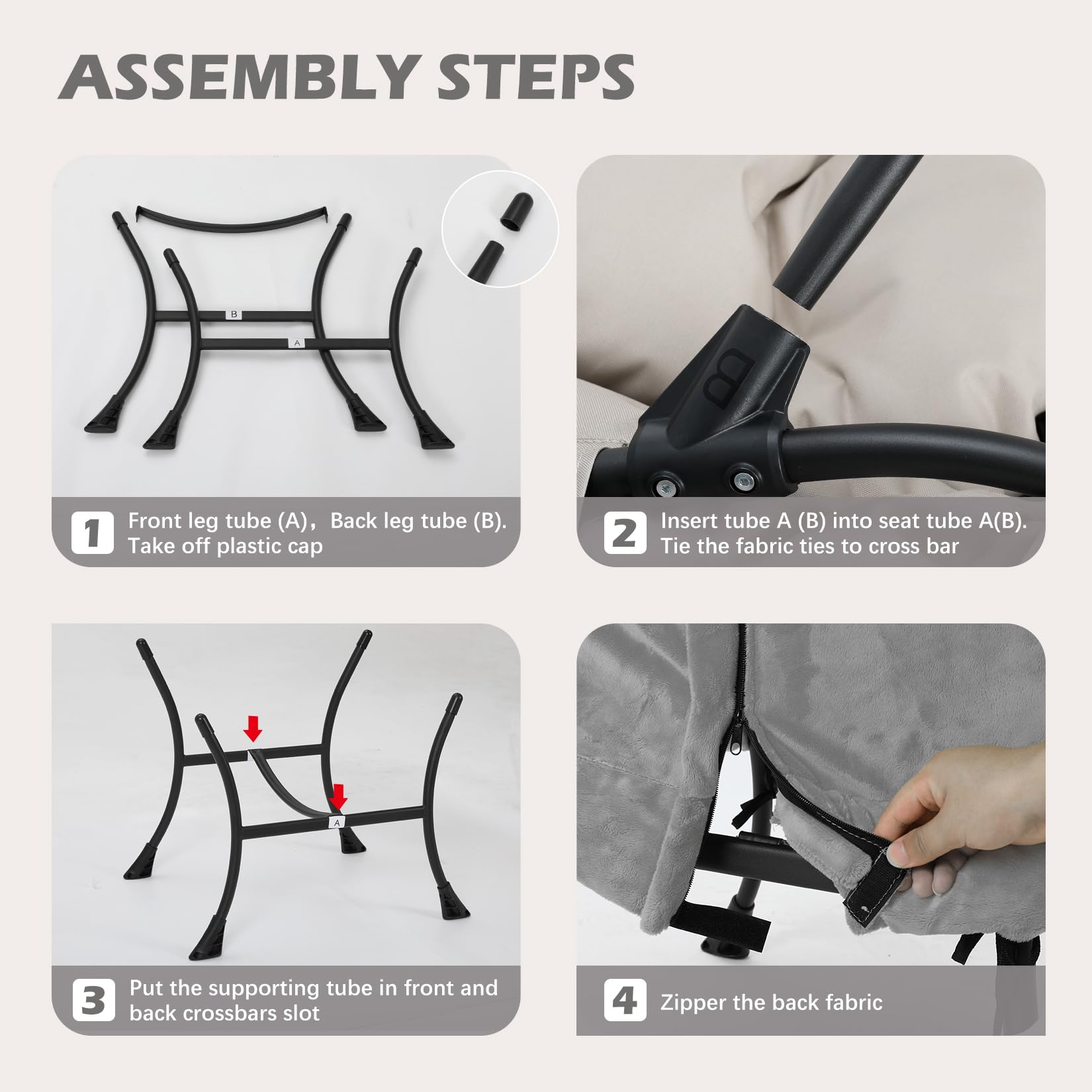 ASSEMBLY STEPS

B

A

1 Front leg tube (A)，Back leg tube (B). Take off plastic cap

B

2 Insert tube A (B) into seat tube A(B). Tie the fabric ties to cross bar

A

3 Put the supporting tube in front and back crossbars slot

4 Zipper the back fabric