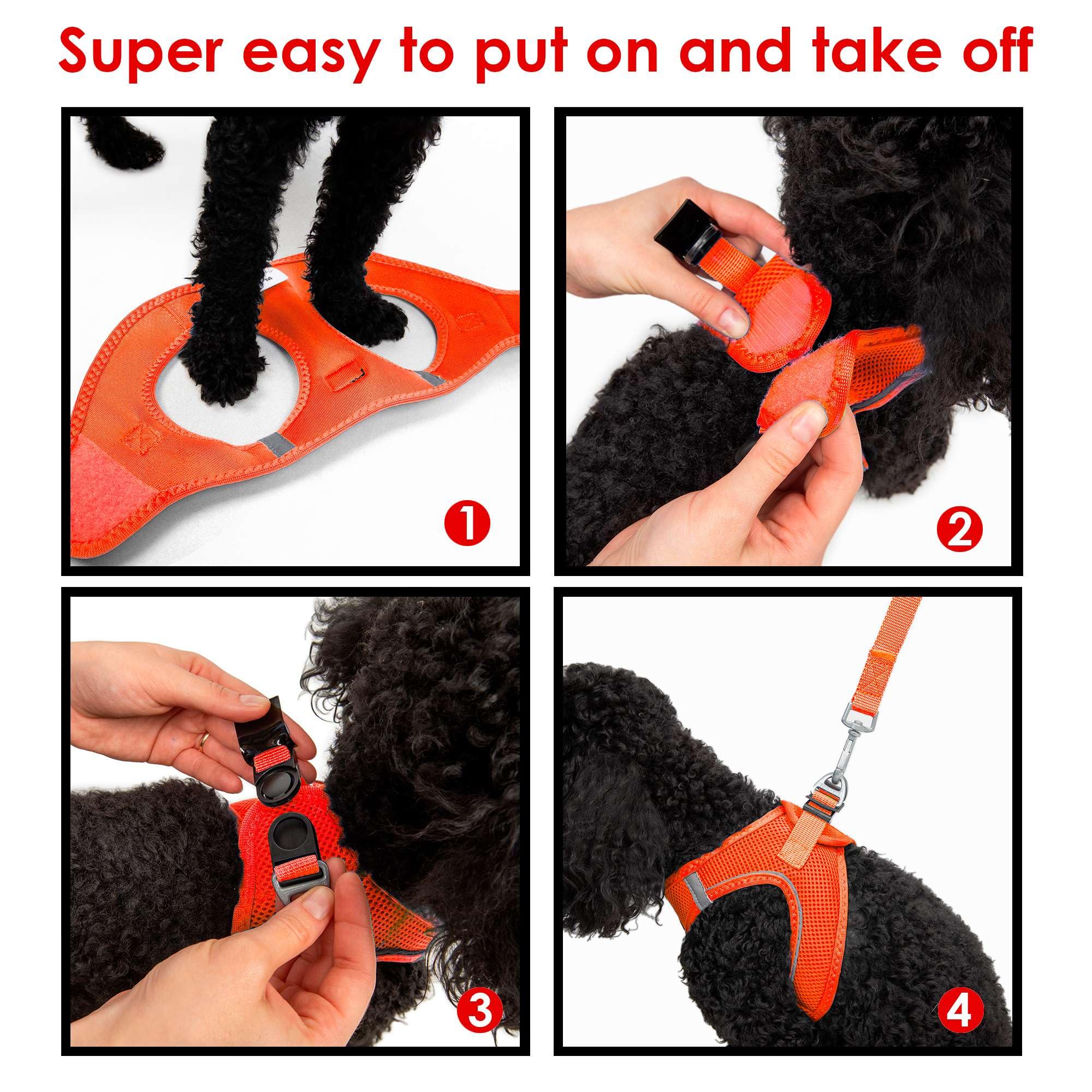 Super easy to put on and take off

1

2

3

4