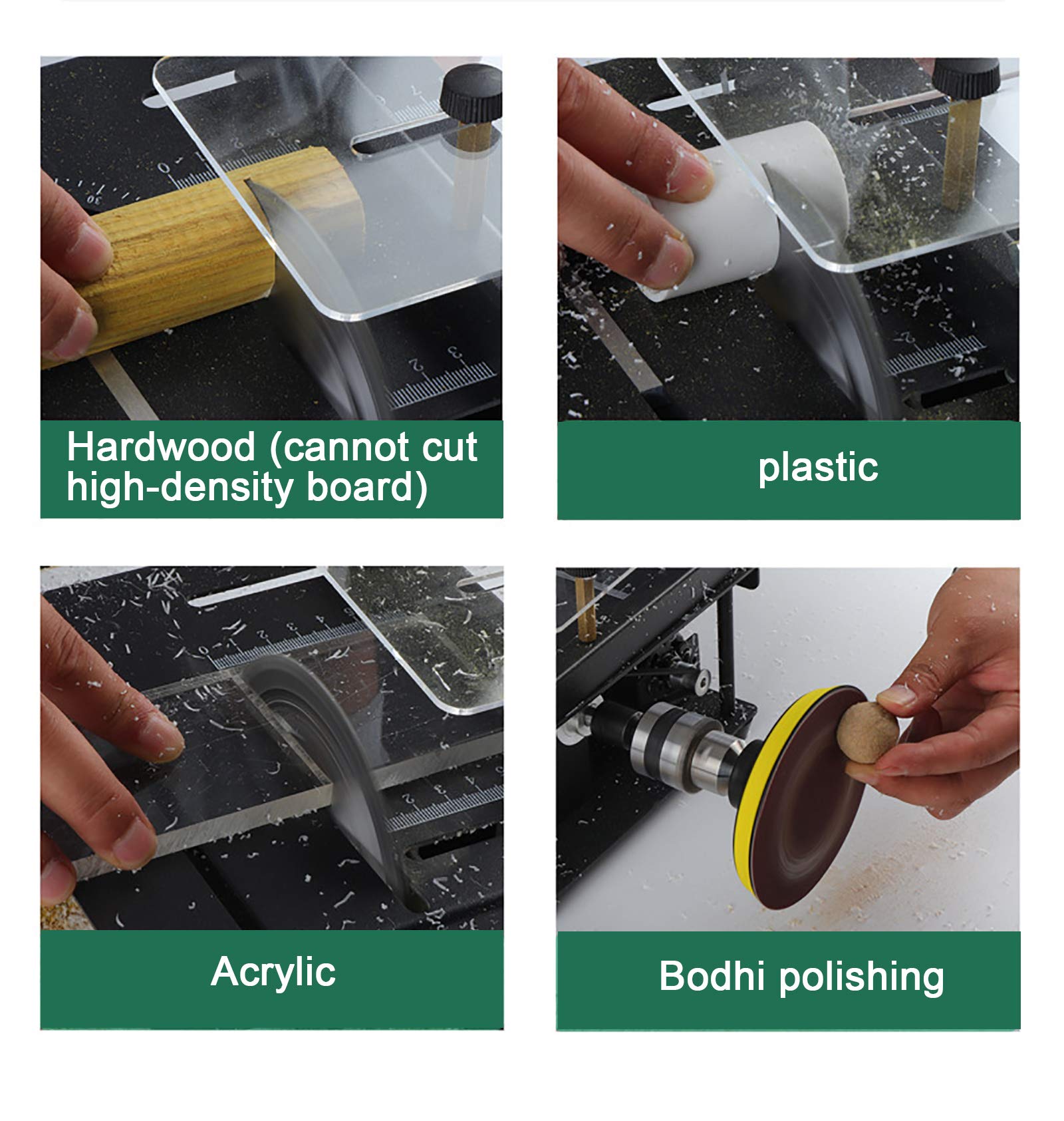 Hardwood (cannot cut high-density board)

plastic

Acrylic

Bodhi polishing