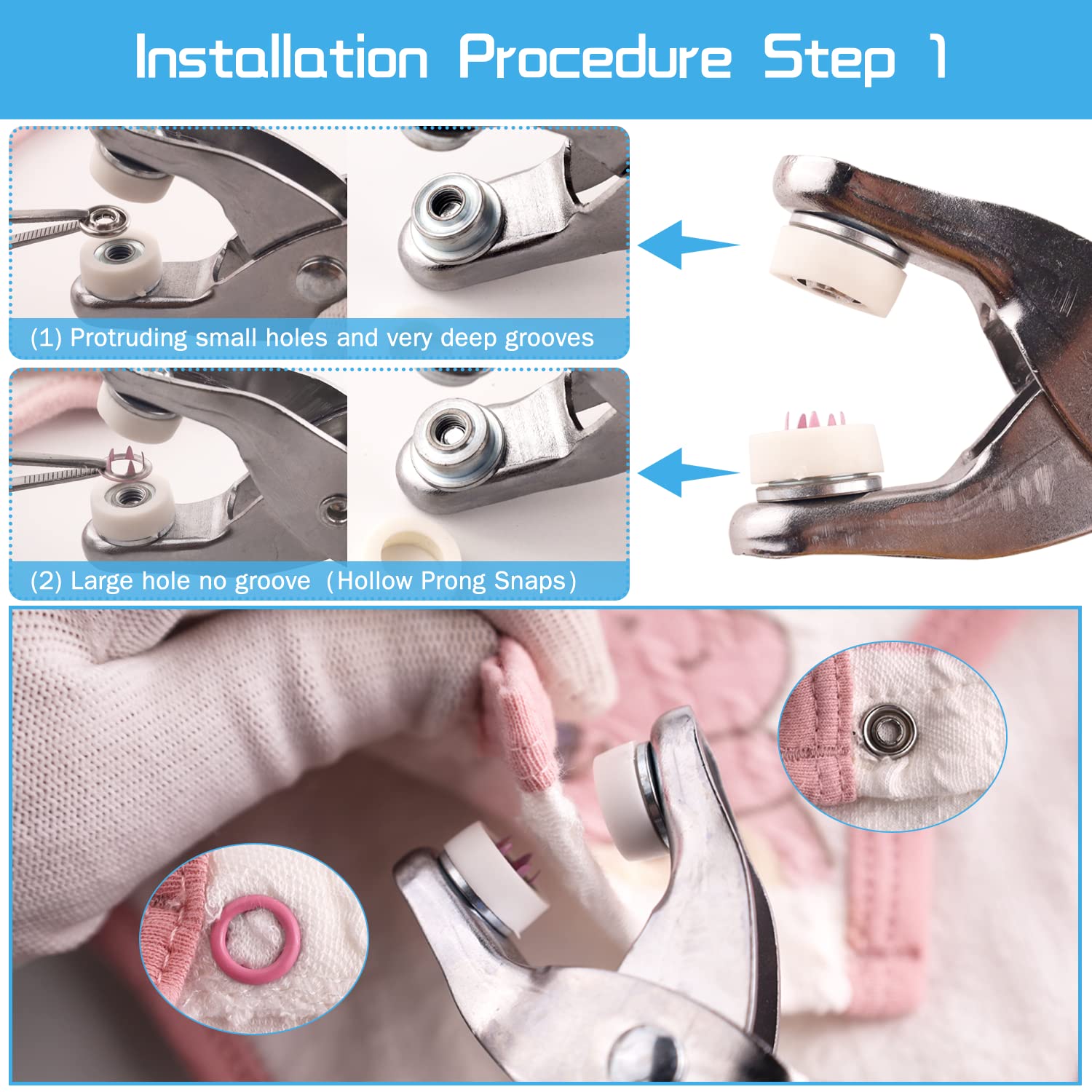 Installation Procedure Step 1

(1) Protruding small holes and very deep grooves

(2) Large hole no groove (Hollow Prong Snaps)