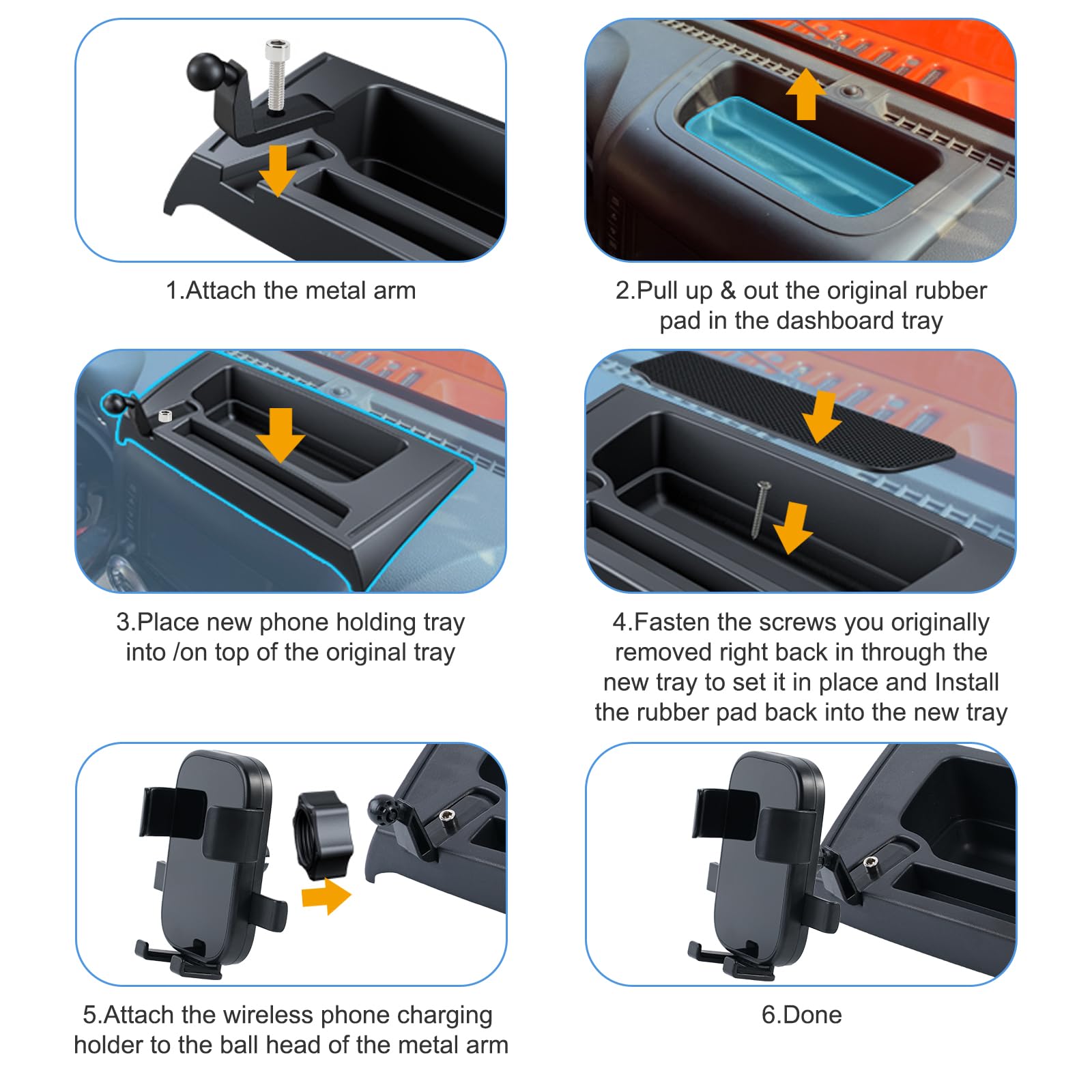 1.Attach the metal arm

2.Pull up & out the original rubber pad in the dashboard tray

3.Place new phone holding tray into /on top of the original tray

4.Fasten the screws you originally removed right back in through the new tray to set it in place and Install the rubber pad back into the new tray

5.Attach the wireless phone charging holder to the ball head of the metal arm

6.Done