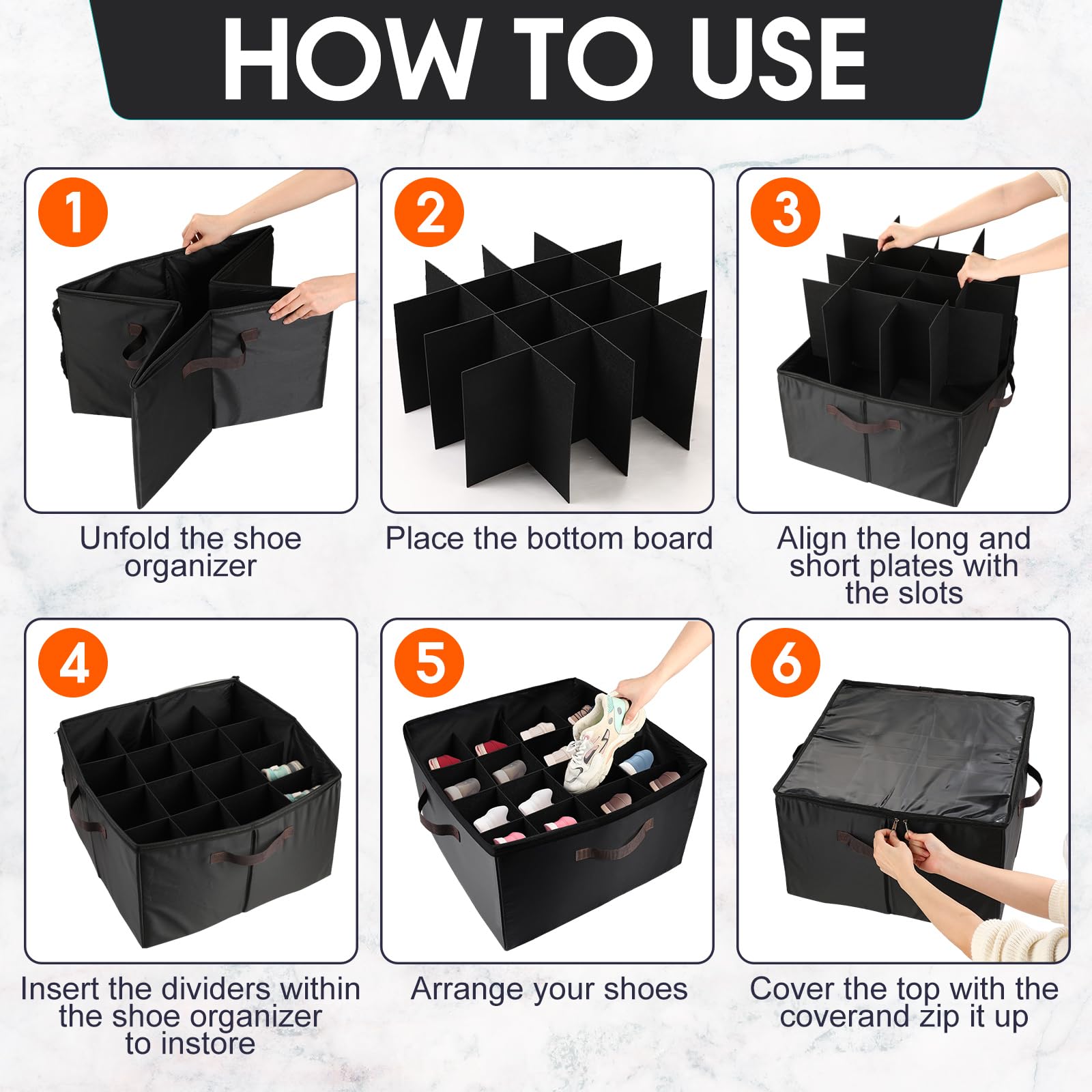 HOW TO USE

1

Unfold the shoe organizer

2

Place the bottom board

3

Align the long and short plates with the slots

4

Insert the dividers within the shoe organizer to instore

5

Arrange your shoes

6

Cover the top with the coverand zip it up